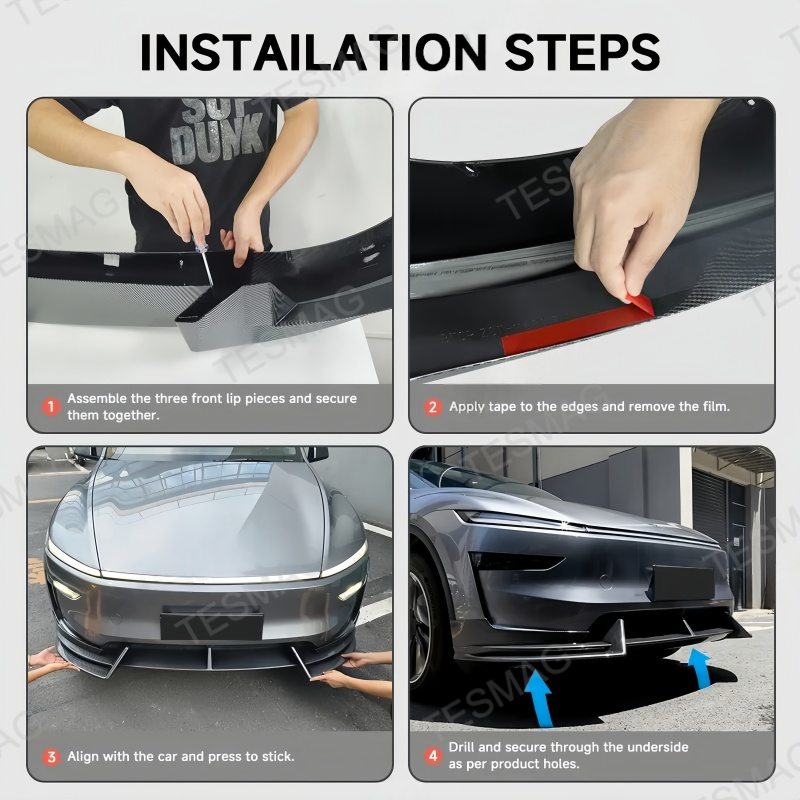 INSTAILATION STEPS

SUP DUNK

TESMAG

1 Assemble the three front lip pieces and secure them together.

2 Apply tape to the edges and remove the film.

3 Align with the car and press to stick.

4 Drill and secure through the underside as per product holes.