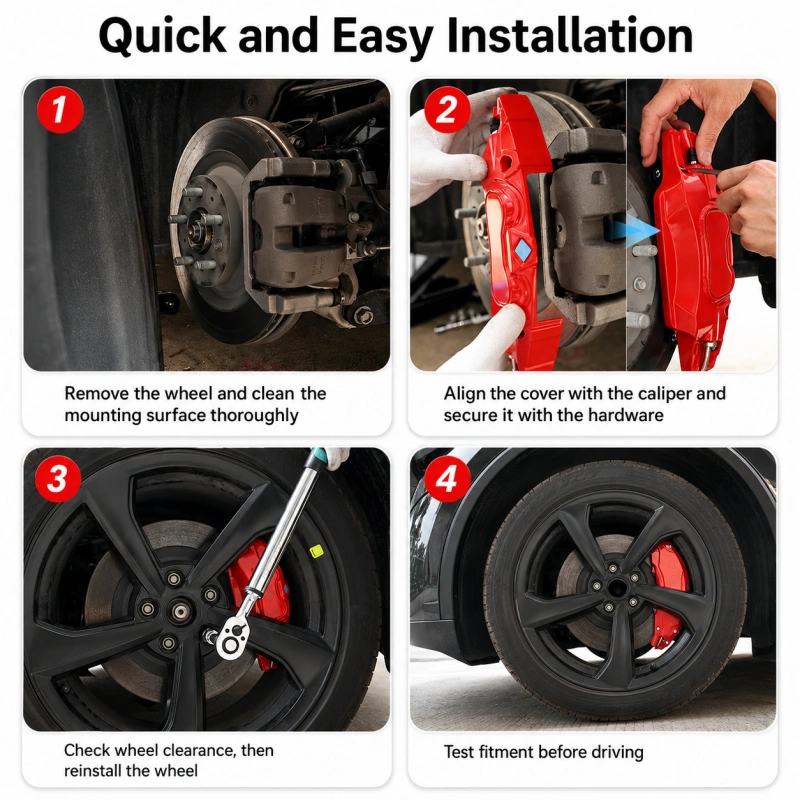 Quick and Easy Installation

1

Remove the wheel and clean the mounting surface thoroughly

2

Align the cover with the caliper and secure it with the hardware

3

Check wheel clearance, then reinstall the wheel

4

Test fitment before driving