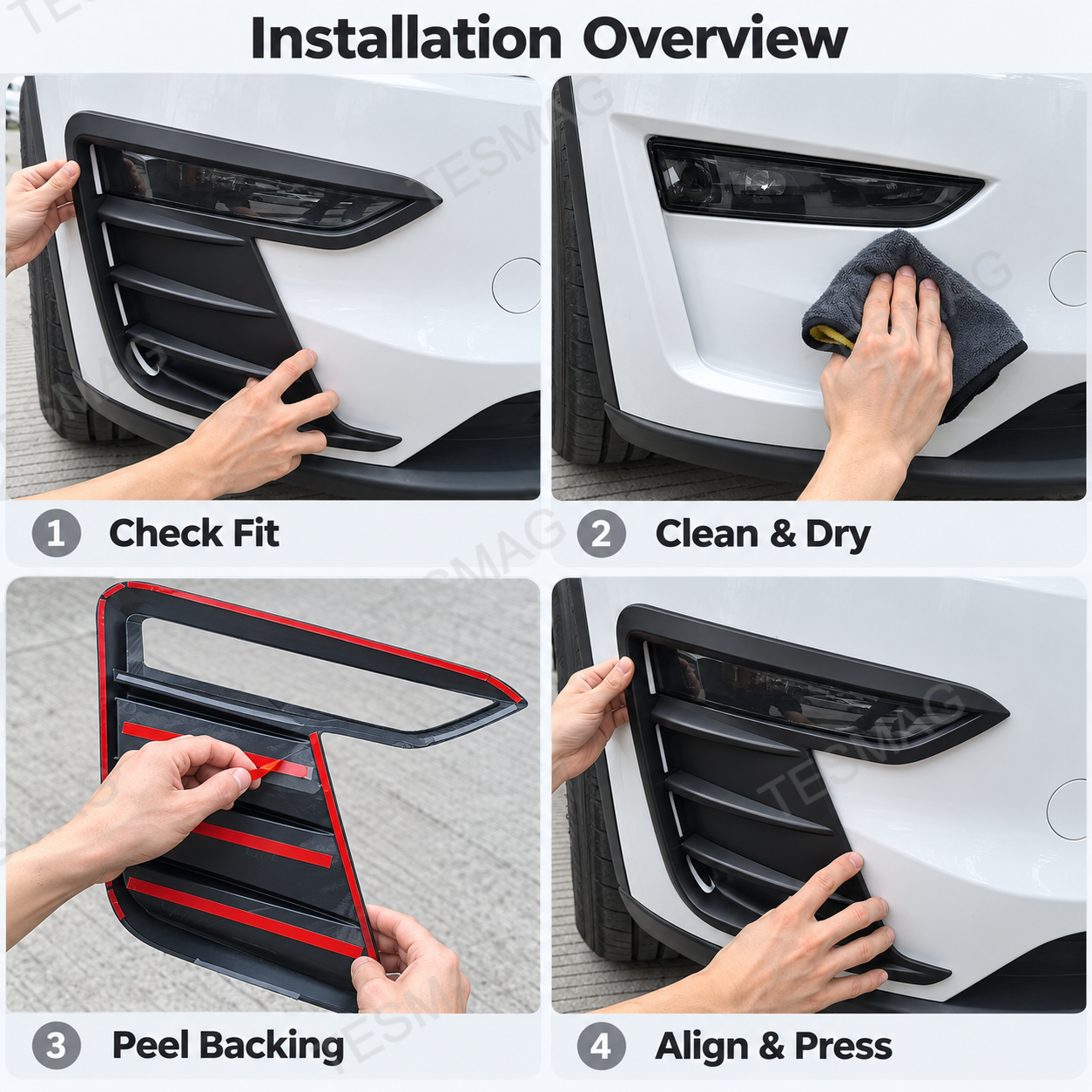 Installation Overview

TESMAG

1 Check Fit

2 Clean & Dry

3 Peel Backing

4 Align & Press