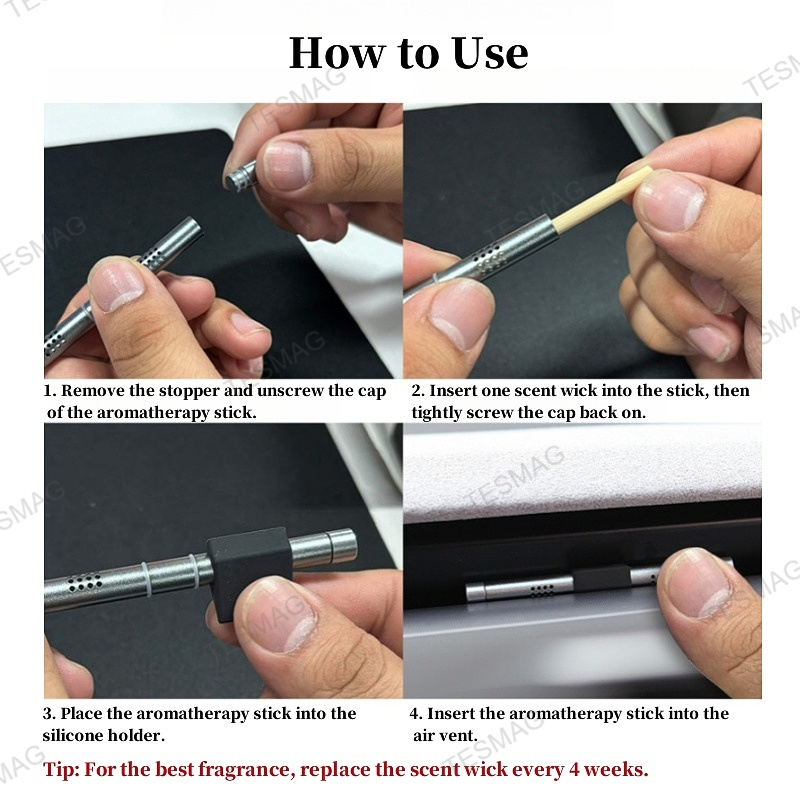 How to Use

1. Remove the stopper and unscrew the cap of the aromatherapy stick.

2. Insert one scent wick into the stick, then tightly screw the cap back on.

3. Place the aromatherapy stick into the silicone holder.

4. Insert the aromatherapy stick into the air vent.

Tip: For the best fragrance, replace the scent wick every 4 weeks.

TESMAG