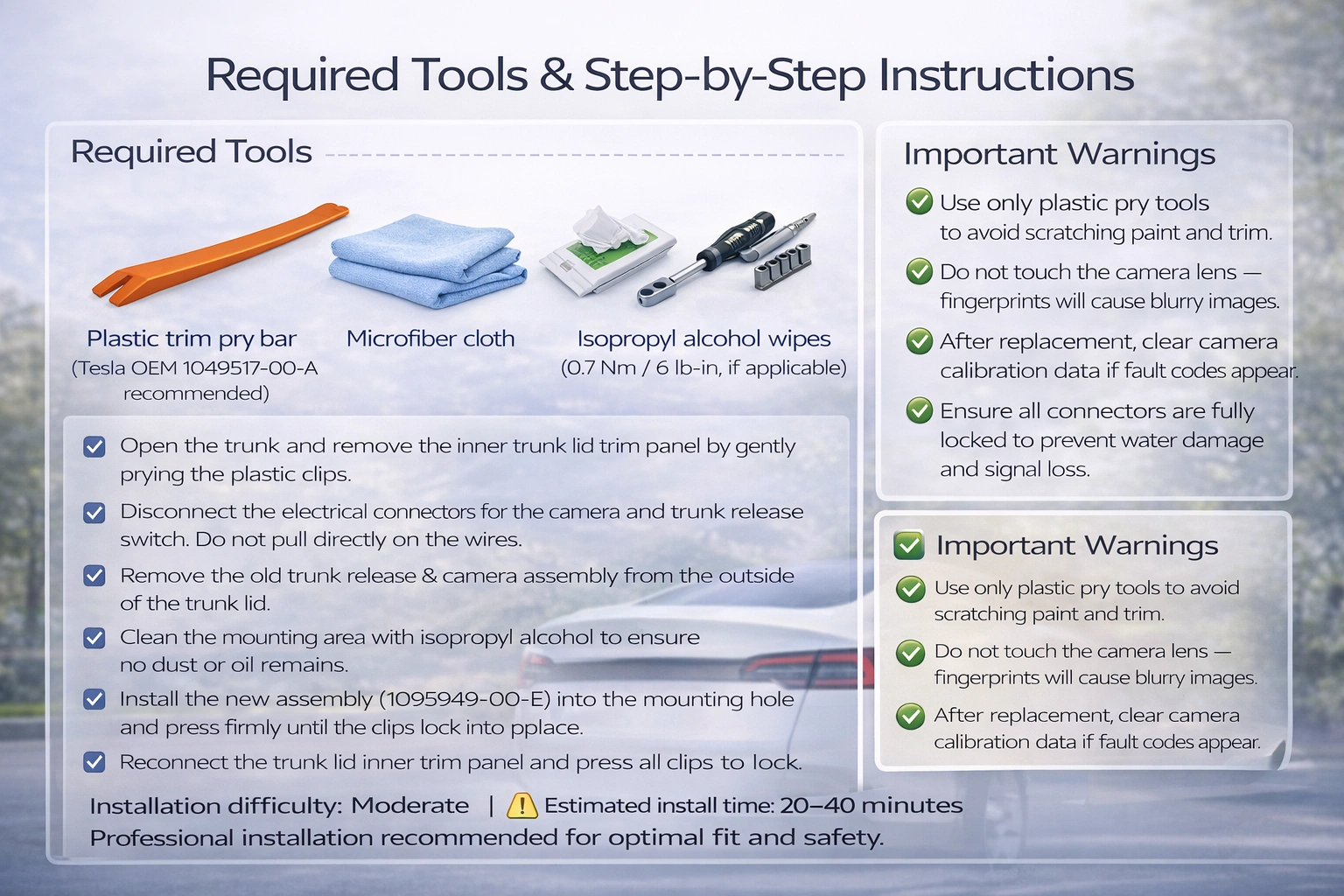 Required Tools & Step-by-Step Instructions

Required Tools

Plastic trim pry bar
(Tesla OEM 1049517-00-A recommended)

Microfiber cloth

Isopropyl alcohol wipes
(0.7 Nm / 6 lb-in, if applicable)

Open the trunk and remove the inner trunk lid trim panel by gently prying the plastic clips.

Disconnect the electrical connectors for the camera and trunk release switch. Do not pull directly on the wires.

Remove the old trunk release & camera assembly from the outside of the trunk lid.

Clean the mounting area with isopropyl alcohol to ensure no dust or oil remains.

Install the new assembly (1095949-00-E) into the mounting hole and press firmly until the clips lock into pplace.

Reconnect the trunk lid inner trim panel and press all clips to lock.

Installation difficulty: Moderate | Estimated install time: 20–40 minutes
Professional installation recommended for optimal fit and safety.

Important Warnings

Use only plastic pry tools to avoid scratching paint and trim.

Do not touch the camera lens — fingerprints will cause blurry images.

After replacement, clear camera calibration data if fault codes appear.

Ensure all connectors are fully locked to prevent water damage and signal loss.

Important Warnings

Use only plastic pry tools to avoid scratching paint and trim.

Do not touch the camera lens — fingerprints will cause blurry images.

After replacement, clear camera calibration data if fault codes appear.