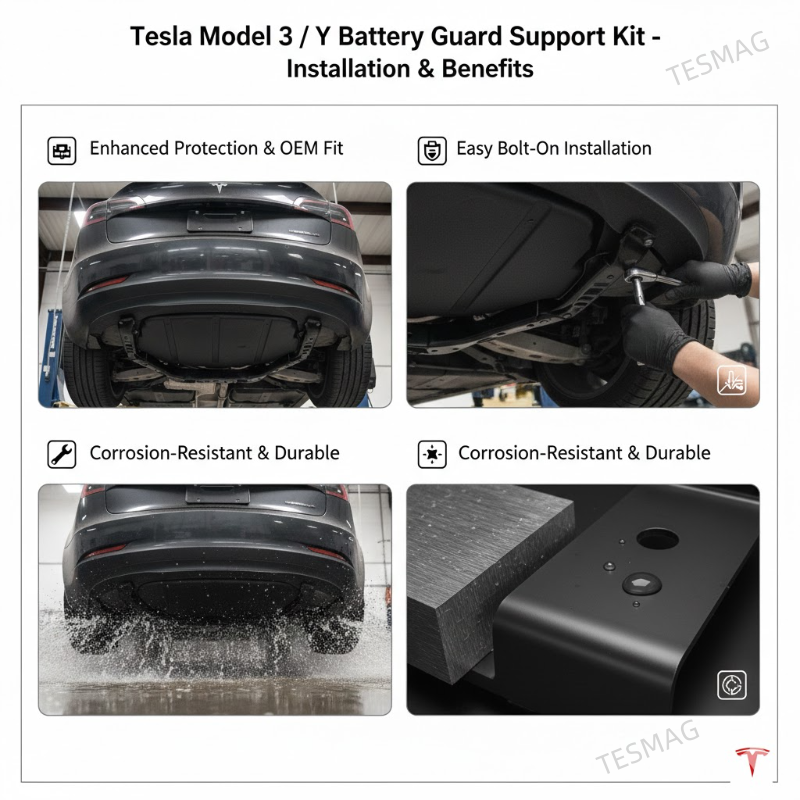 Tesla Model 3 / Y Battery Guard Support Kit - Installation & Benefits

TESMAG

Enhanced Protection & OEM Fit

Easy Bolt-On Installation

Corrosion-Resistant & Durable

Corrosion-Resistant & Durable

TESMAG