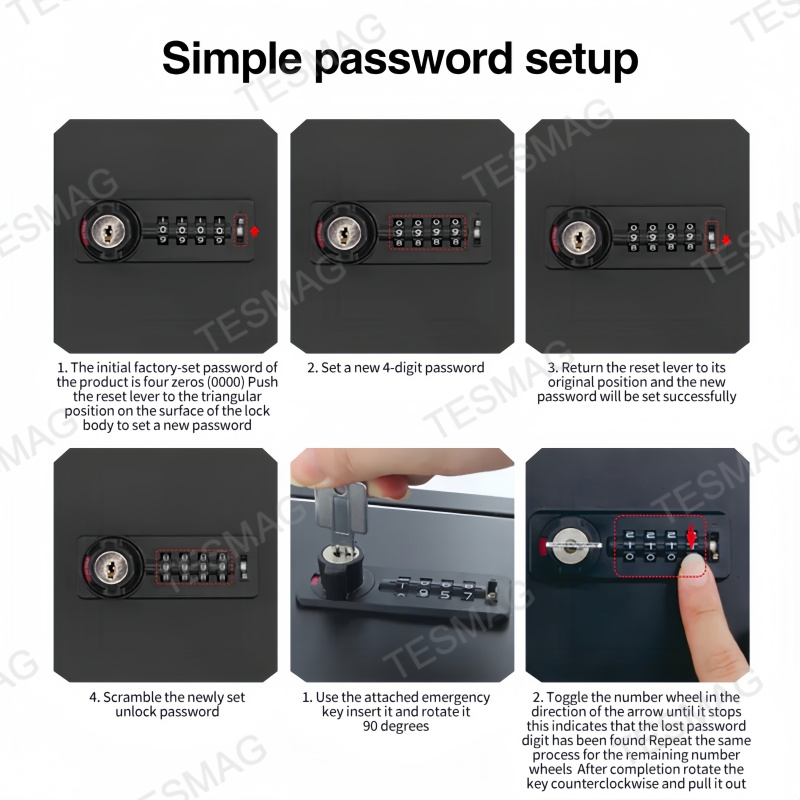 Simple password setup

1. The initial factory-set password of the product is four zeros (0000) Push the reset lever to the triangular position on the surface of the lock body to set a new password

2. Set a new 4-digit password

3. Return the reset lever to its original position and the new password will be set successfully

4. Scramble the newly set unlock password

1. Use the attached emergency key insert it and rotate it 90 degrees

2. Toggle the number wheel in the direction of the arrow until it stops this indicates that the lost password digit has been found Repeat the same process for the remaining number wheels After completion rotate the key counterclockwise and pull it out

TESMAG