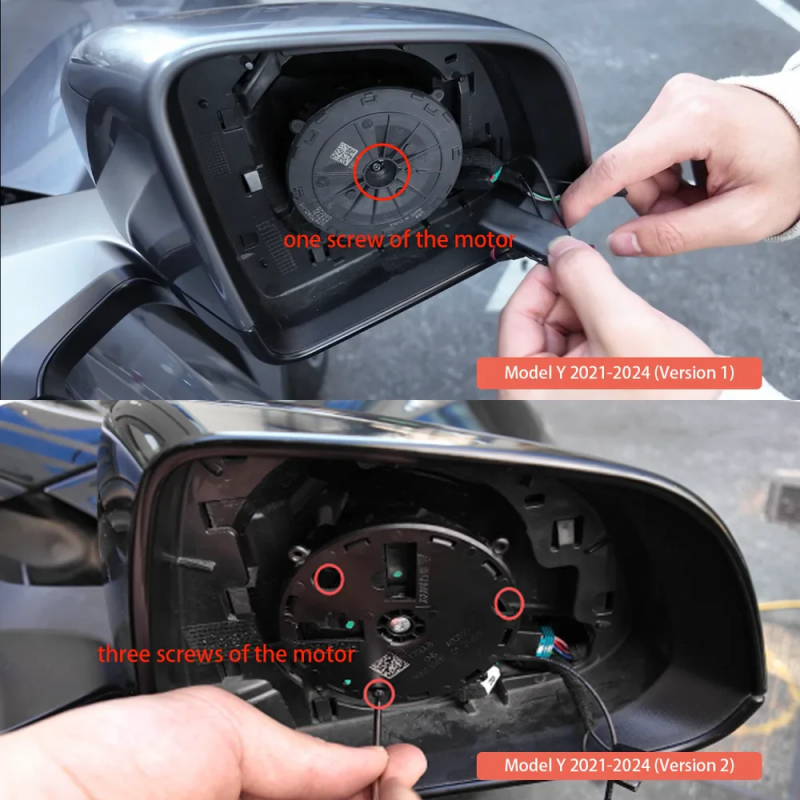 one screw of the motor

Model Y 2021-2024 (Version 1)

three screws of the motor

Model Y 2021-2024 (Version 2)