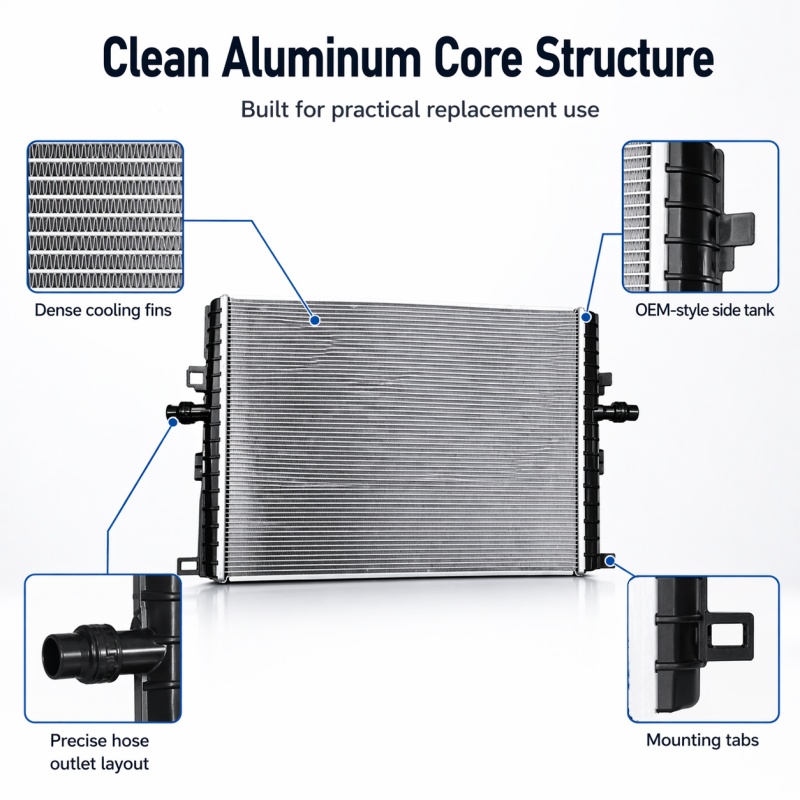 Clean Aluminum Core Structure

Built for practical replacement use

Dense cooling fins

OEM-style side tank

Precise hose outlet layout

Mounting tabs