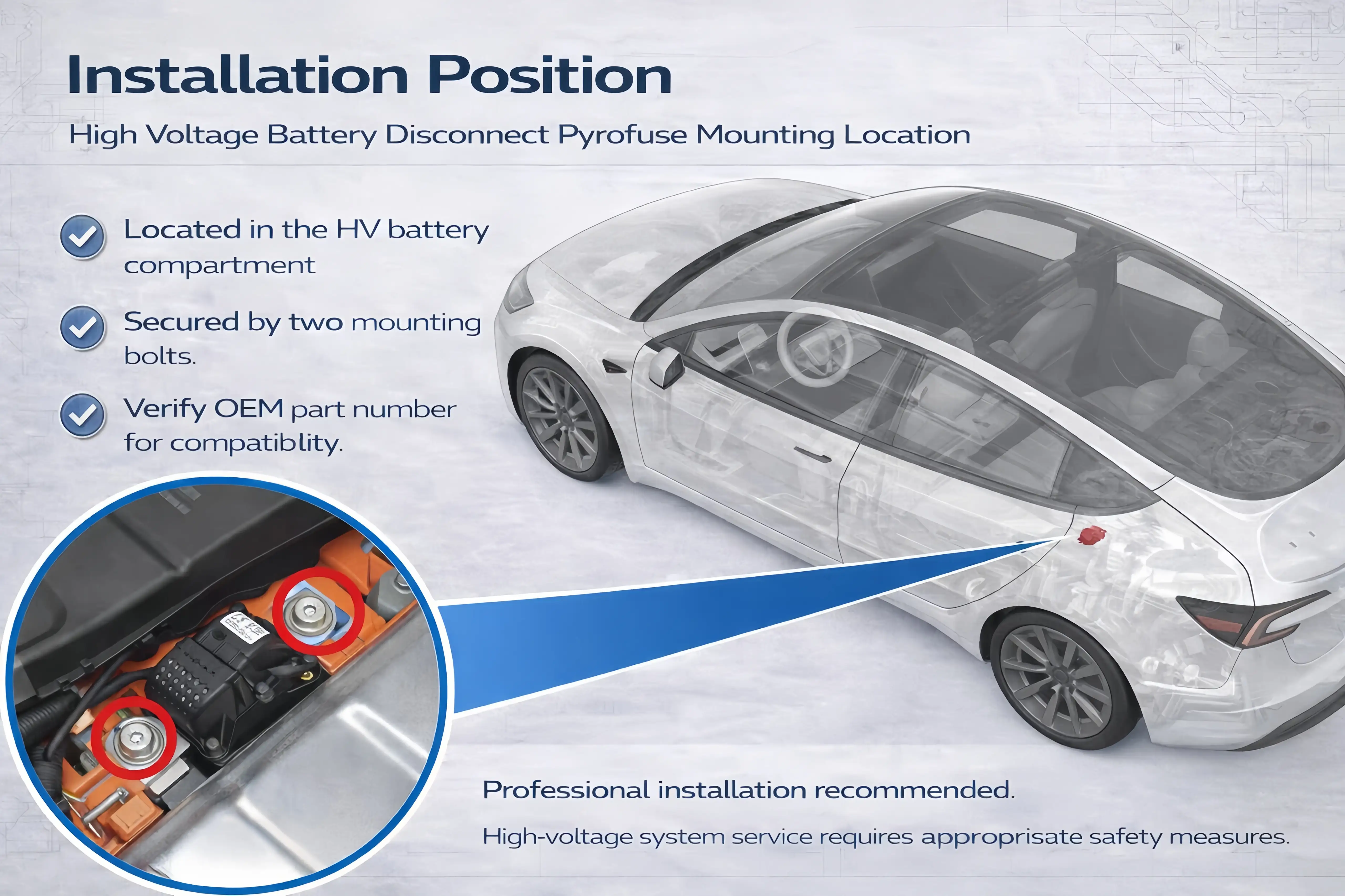 Installation Position

High Voltage Battery Disconnect Pyrofuse Mounting Location

Located in the HV battery compartment

Secured by two mounting bolts.

Verify OEM part number for compatiblity.

Professional installation recommended.

High-voltage system service requires approprisate safety measures.