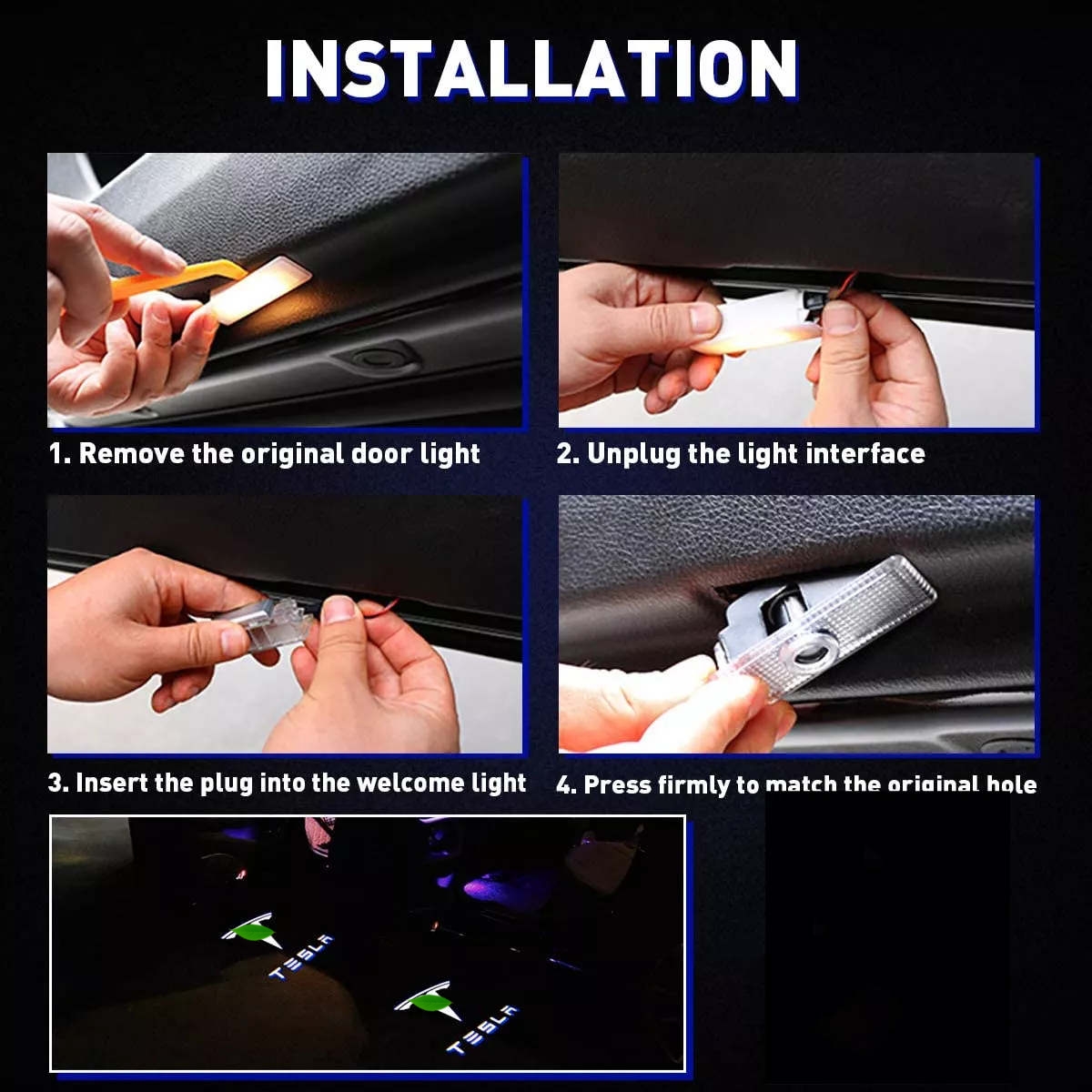 INSTALLATION

1. Remove the original door light

2. Unplug the light interface

3. Insert the plug into the welcome light

4. Press firmly to match the original hole

TESLA

TESLA