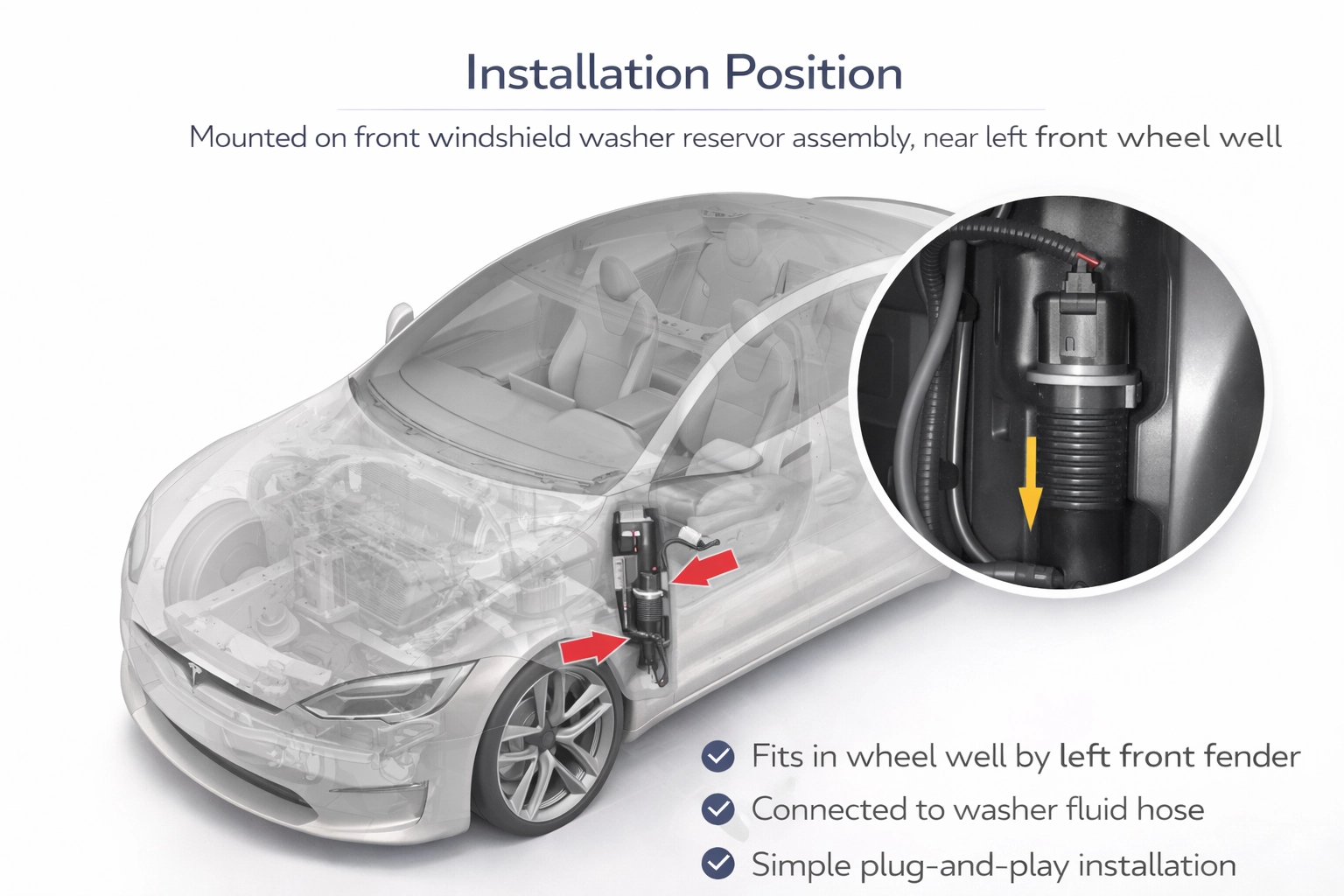 Installation Position

Mounted on front windshield washer reservor assembly, near left front wheel well

Fits in wheel well by left front fender
Connected to washer fluid hose
Simple plug-and-play installation