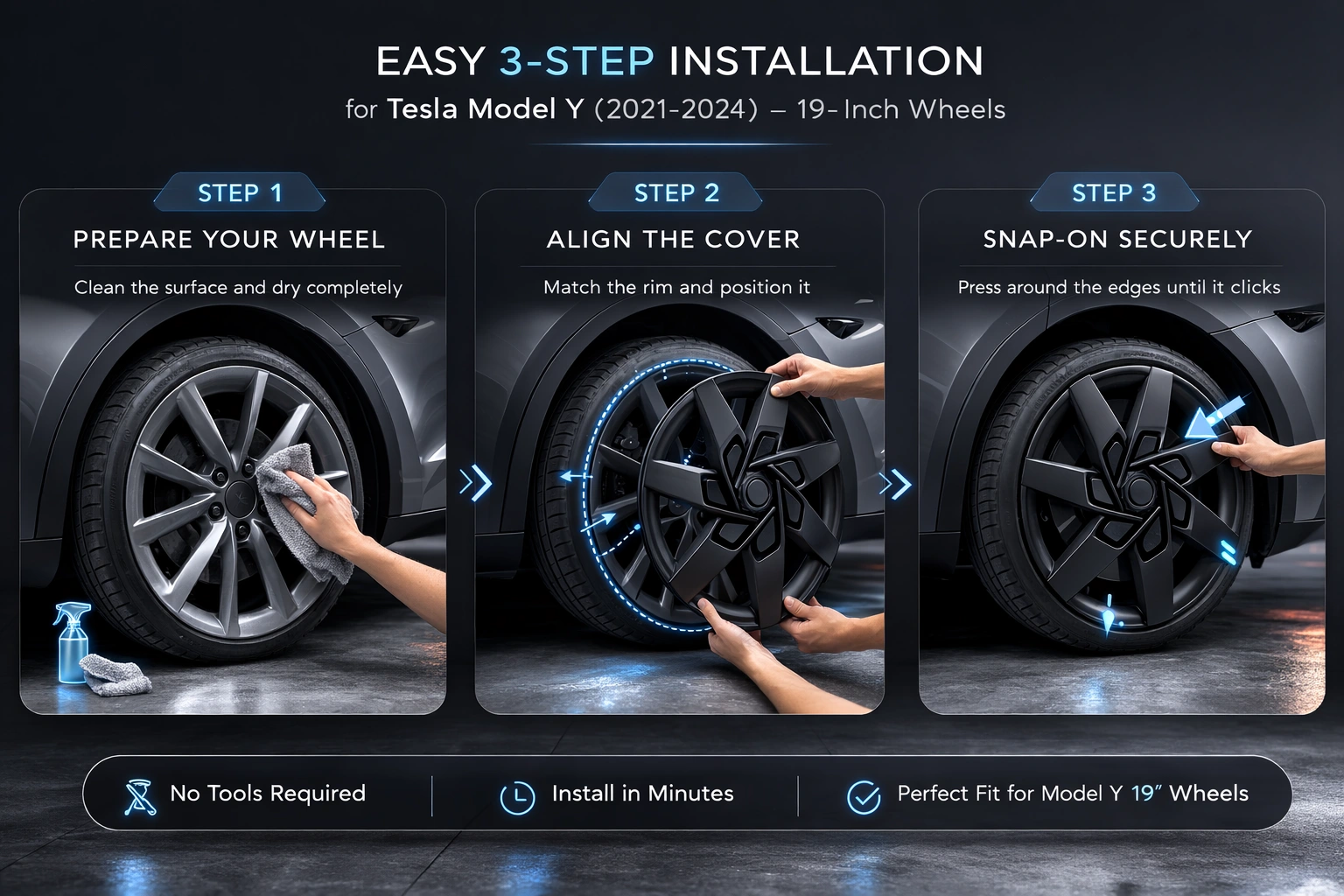 EASY 3-STEP INSTALLATION

for Tesla Model Y (2021-2024) – 19- Inch Wheels

STEP 1

PREPARE YOUR WHEEL

Clean the surface and dry completely

STEP 2

ALIGN THE COVER

Match the rim and position it

STEP 3

SNAP-ON SECURELY

Press around the edges until it clicks

No Tools Required

Install in Minutes

Perfect Fit for Model Y 19″ Wheels