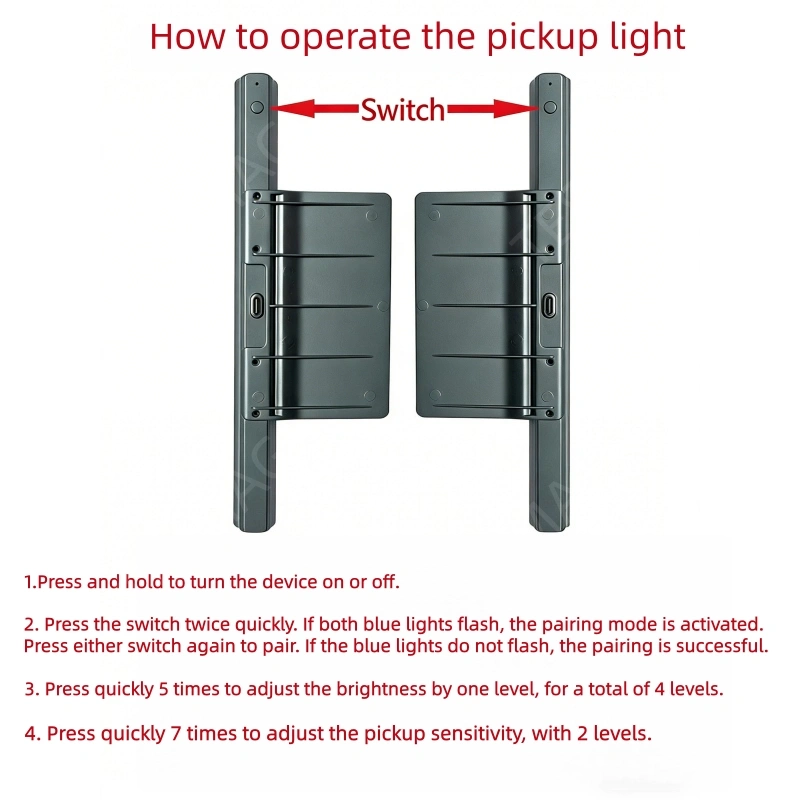 How to operate the pickup light

Switch

1.Press and hold to turn the device on or off.

2. Press the switch twice quickly. If both blue lights flash, the pairing mode is activated. Press either switch again to pair. If the blue lights do not flash, the pairing is successful.

3. Press quickly 5 times to adjust the brightness by one level, for a total of 4 levels.

4. Press quickly 7 times to adjust the pickup sensitivity, with 2 levels.