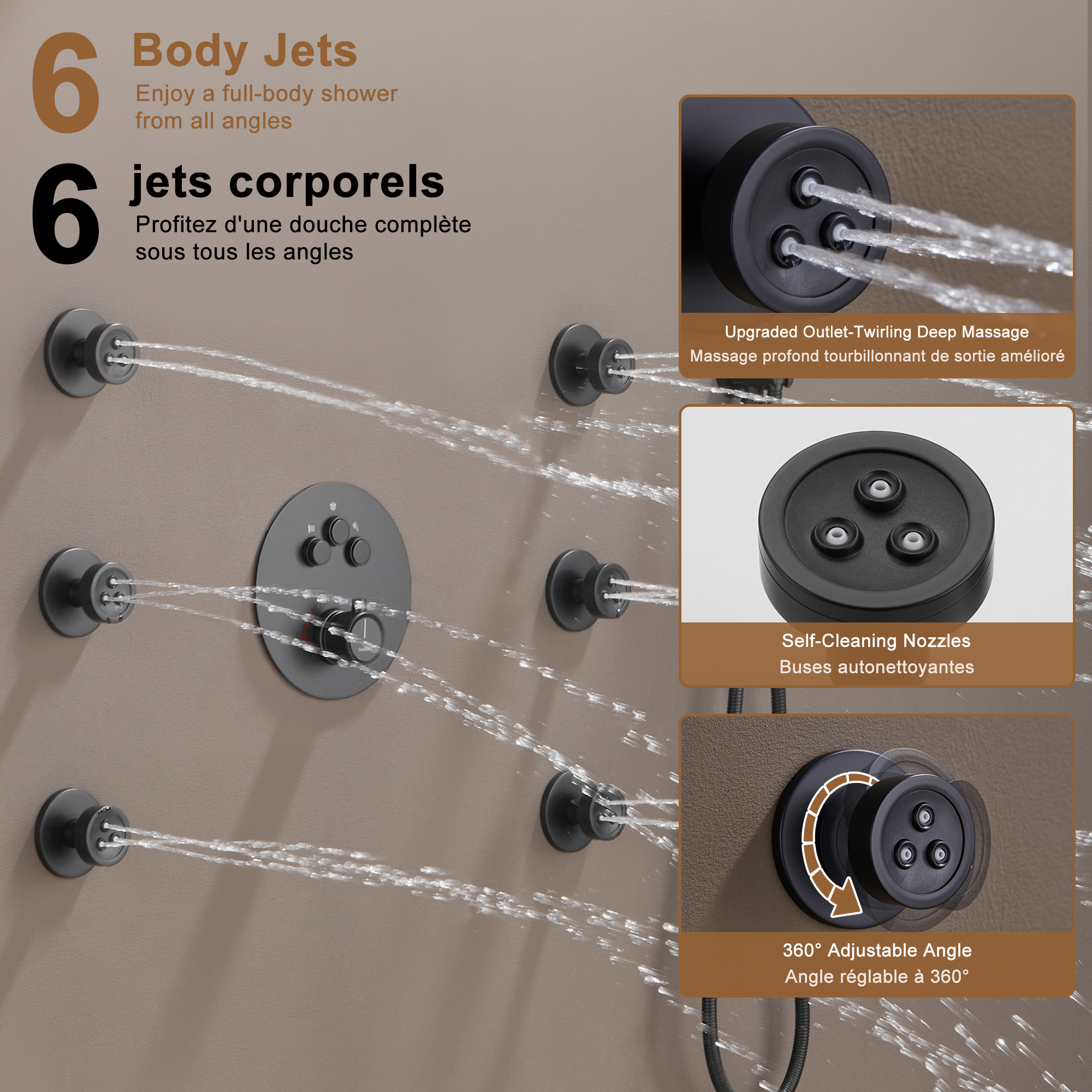 6 Body Jets
Enjoy a full-body shower from all angles

6 jets corporels
Profitez d'une douche complète sous tous les angles

Upgraded Outlet-Twirling Deep Massage
Massage profond tourbillonnant de sortie amélioré

Self-Cleaning Nozzles
Buses autonettoyantes

360° Adjustable Angle
Angle réglable à 360°