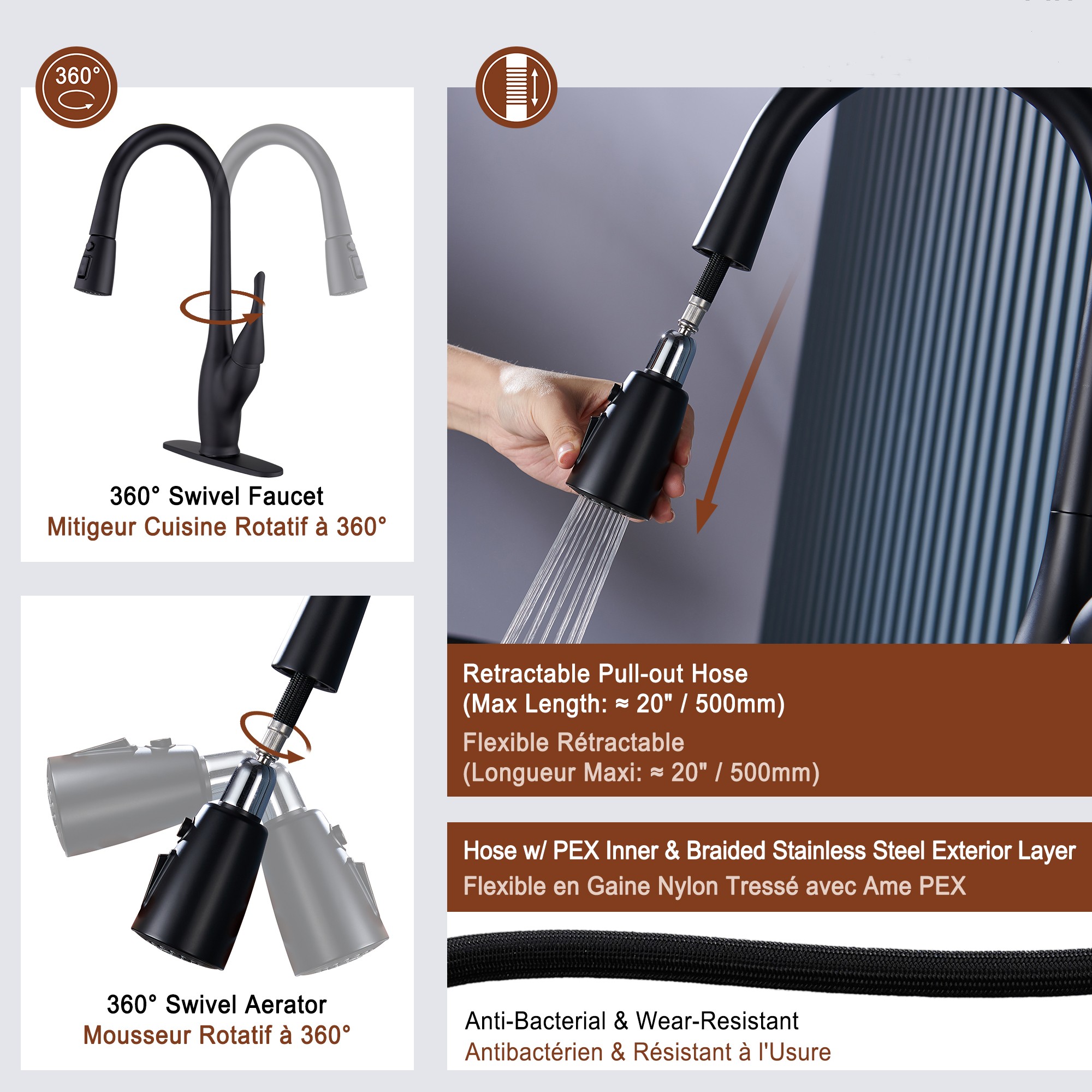 360°

360° Swivel Faucet
Mitigeur Cuisine Rotatif à 360°

360° Swivel Aerator
Mousseur Rotatif à 360°

Retractable Pull-out Hose
(Max Length: ≈ 20" / 500mm)
Flexible Rétractable
(Longueur Maxi: ≈ 20" / 500mm)

Hose w/ PEX Inner & Braided Stainless Steel Exterior Layer
Flexible en Gaine Nylon Tressé avec Ame PEX

Anti-Bacterial & Wear-Resistant
Antibactérien & Résistant à l'Usure