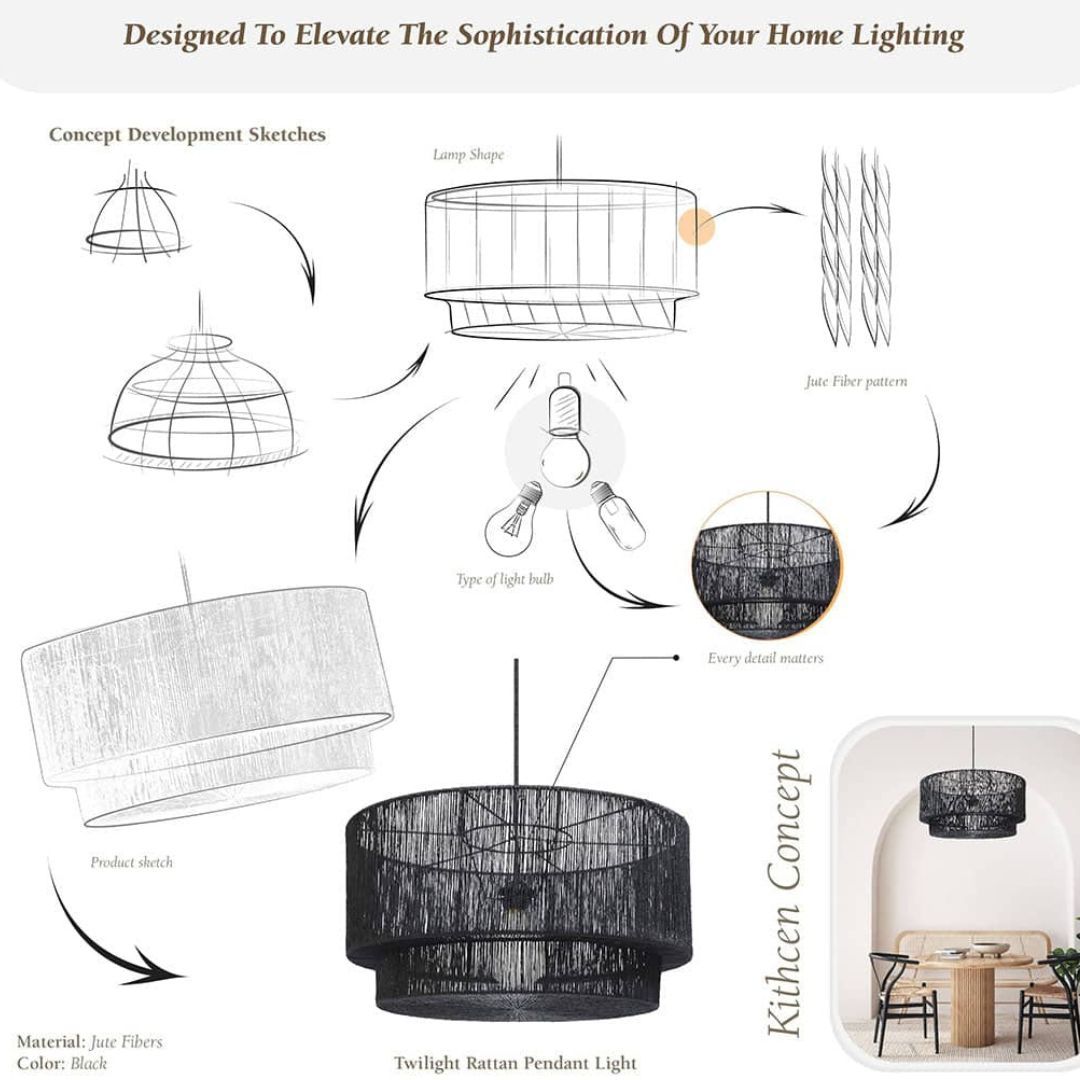 Designed To Elevate The Sophistication Of Your Home Lighting

Concept Development Sketches

Lamp Shape

Jute Fiber pattern

Type of light bulb

Every detail matters

Product sketch

Kithcen Concept

Material: Jute Fibers
Color: Black

Twilight Rattan Pendant Light