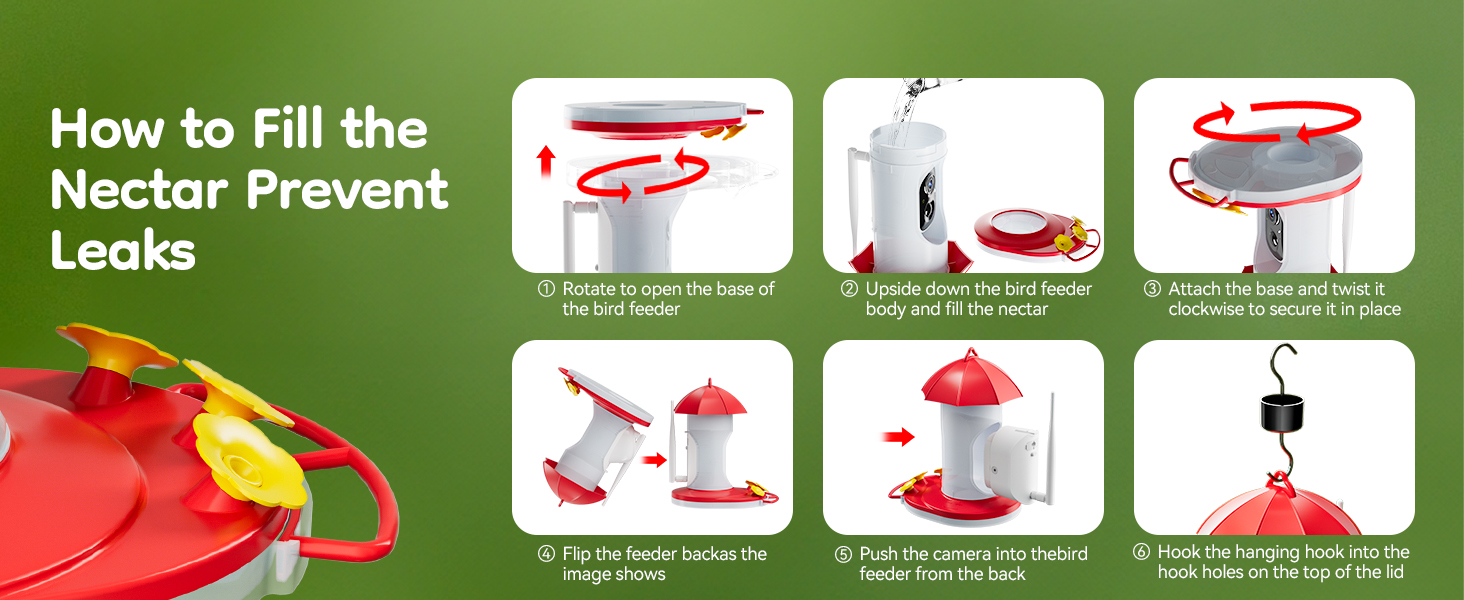 How to Fill the Nectar Prevent Leaks

① Rotate to open the base of the bird feeder

② Upside down the bird feeder body and fill the nectar

③ Attach the base and twist it clockwise to secure it in place

④ Flip the feeder backas the image shows

⑤ Push the camera into thebird feeder from the back

⑥ Hook the hanging hook into the hook holes on the top of the lid