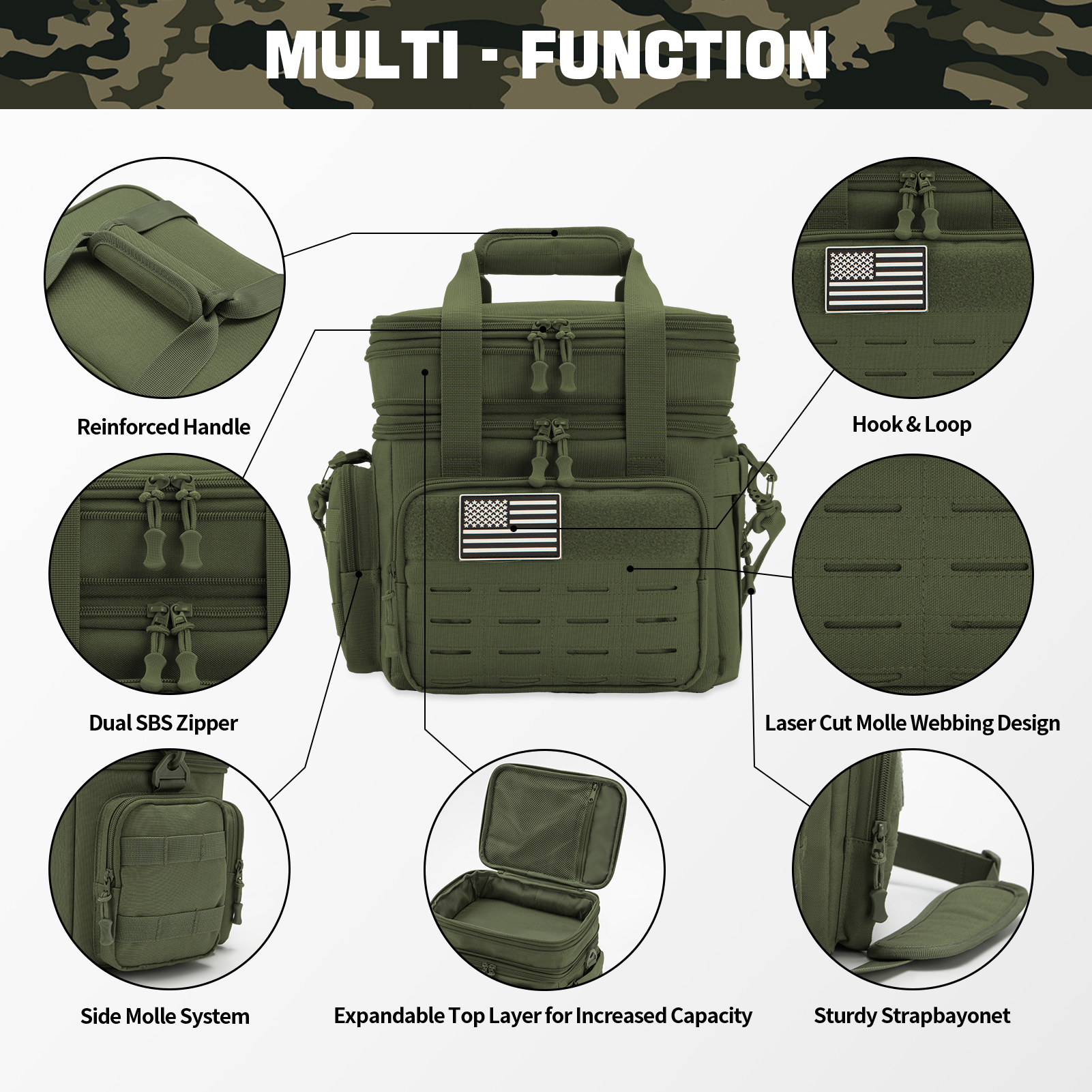 MULTI - FUNCTION

Reinforced Handle

Hook & Loop

Dual SBS Zipper

Laser Cut Molle Webbing Design

Side Molle System

Expandable Top Layer for Increased Capacity

Sturdy Strapbayonet