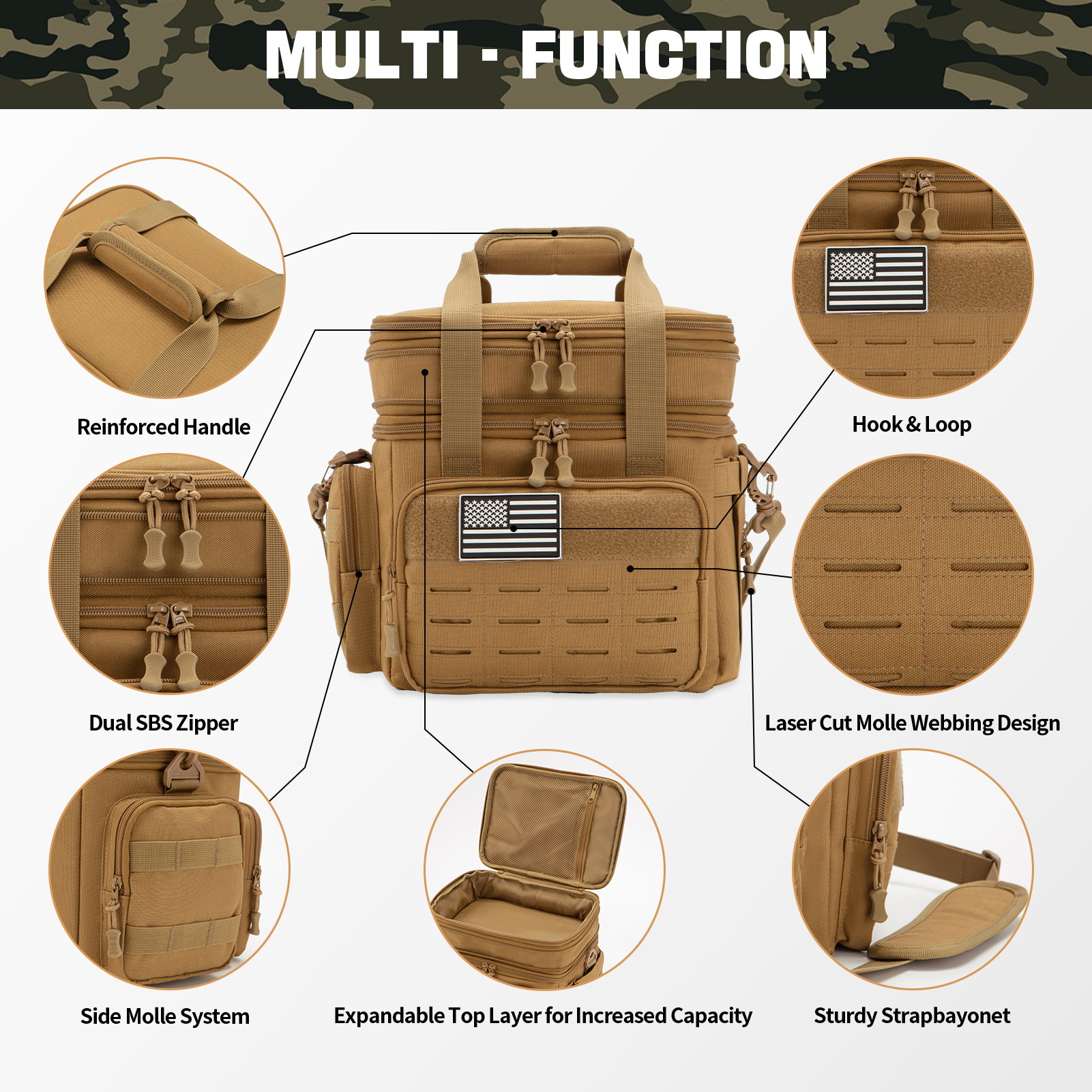 MULTI - FUNCTION

Reinforced Handle

Hook & Loop

Dual SBS Zipper

Laser Cut Molle Webbing Design

Side Molle System

Expandable Top Layer for Increased Capacity

Sturdy Strapbayonet