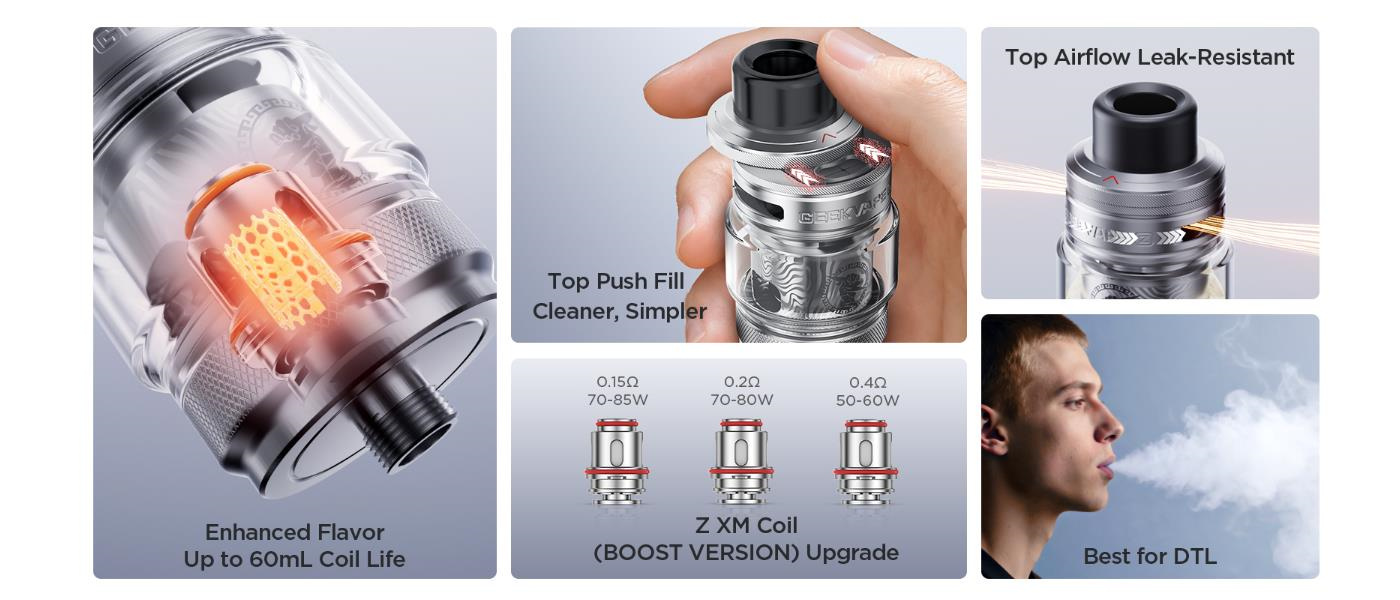 Enhanced Flavor
Up to 60mL Coil Life

GEEKVAPE

Top Push Fill
Cleaner, Simpler

0.15Ω
70-85W

0.2Ω
70-80W

0.4Ω
50-60W

Z XM Coil
(BOOST VERSION) Upgrade

Top Airflow Leak-Resistant

Best for DTL