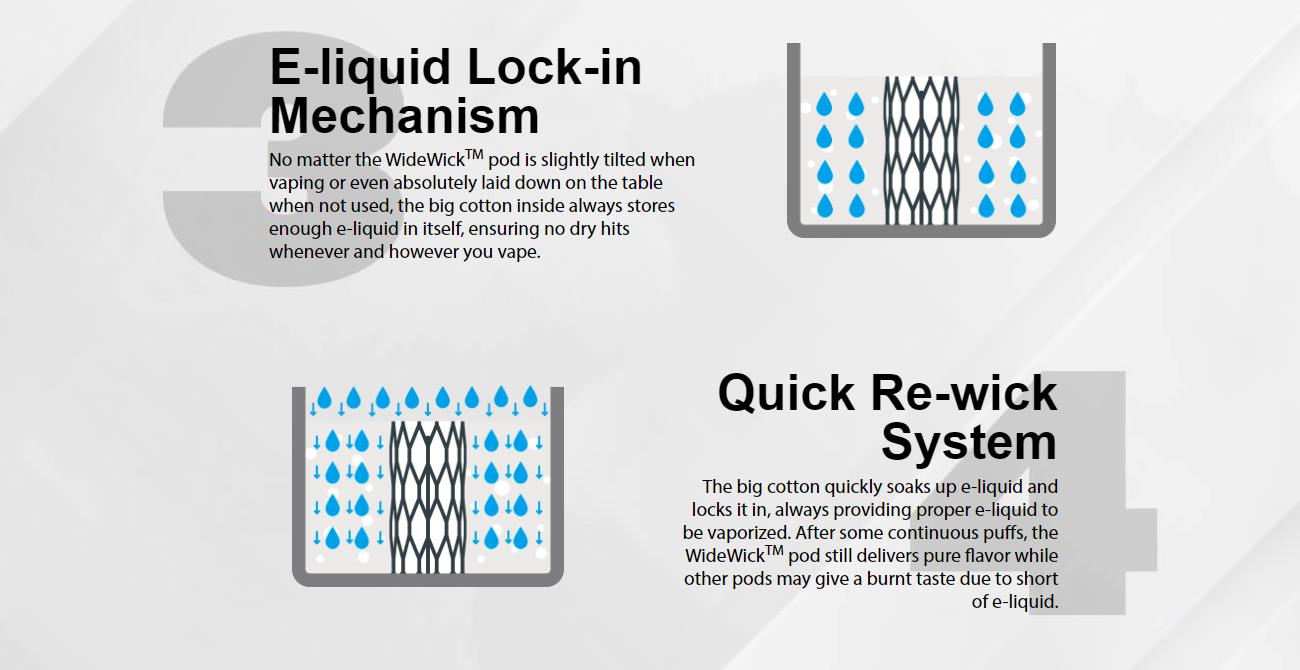 3

E-liquid Lock-in Mechanism

No matter the WideWick$^{TM}$ pod is slightly tilted when vaping or even absolutely laid down on the table when not used, the big cotton inside always stores enough e-liquid in itself, ensuring no dry hits whenever and however you vape.

4

Quick Re-wick System

The big cotton quickly soaks up e-liquid and locks it in, always providing proper e-liquid to be vaporized. After some continuous puffs, the WideWick$^{TM}$ pod still delivers pure flavor while other pods may give a burnt taste due to short of e-liquid.