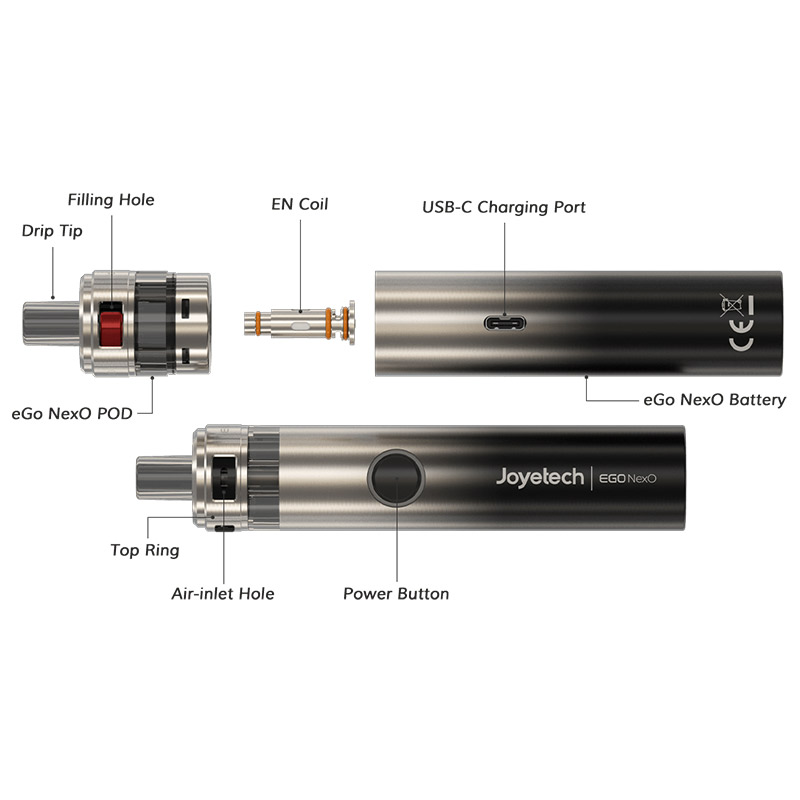 Filling Hole
Drip Tip
EN Coil
USB-C Charging Port
CE
eGo NexO POD
eGo NexO Battery
Joyetech | EGO NexO
Top Ring
Air-inlet Hole
Power Button