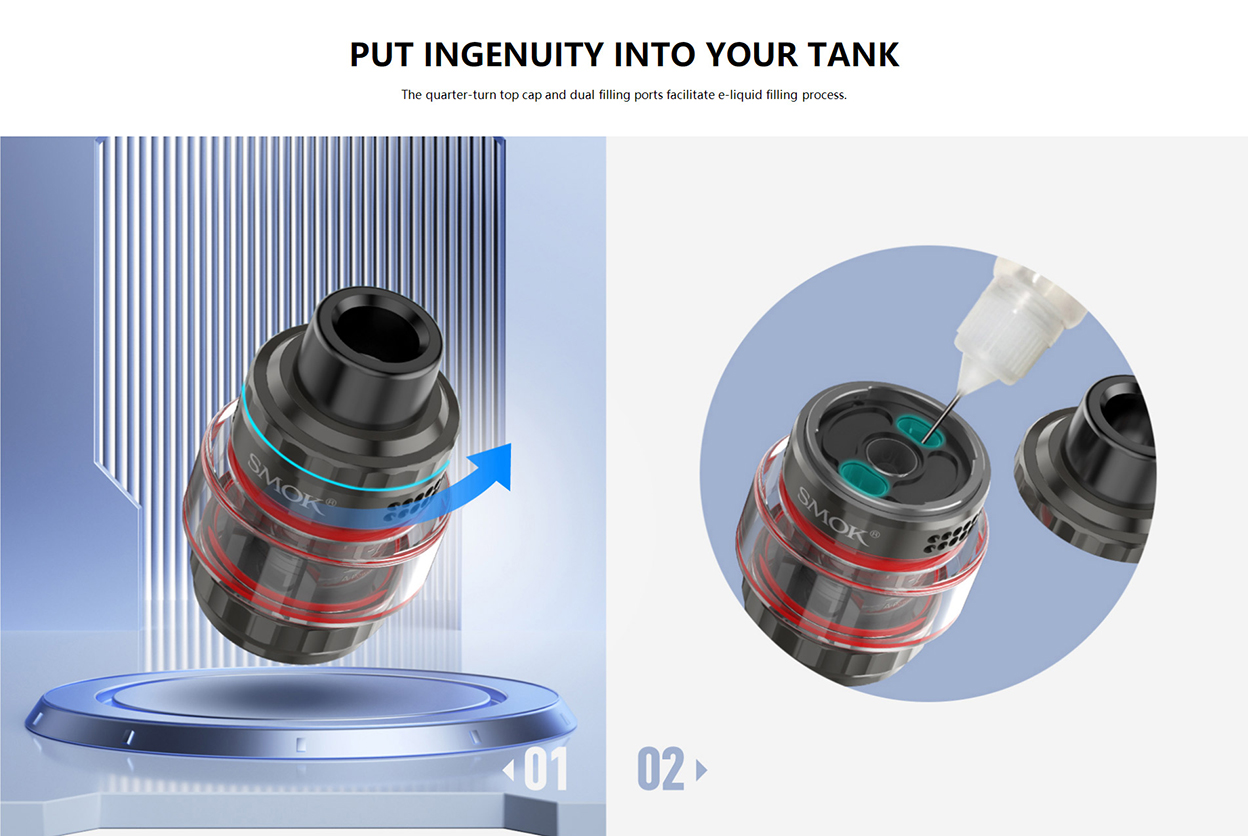 PUT INGENUITY INTO YOUR TANK

The quarter-turn top cap and dual filling ports facilitate e-liquid filling process.

SMOK®

SMOK®

01

02