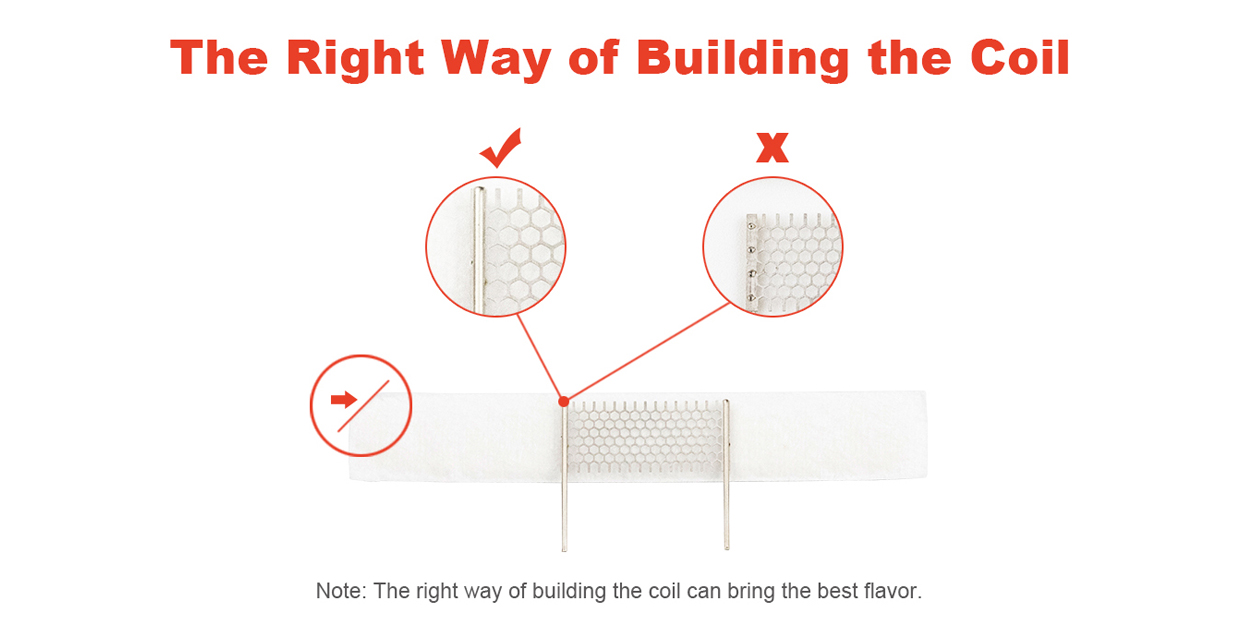 The Right Way of Building the Coil

✔ X

Note: The right way of building the coil can bring the best flavor.