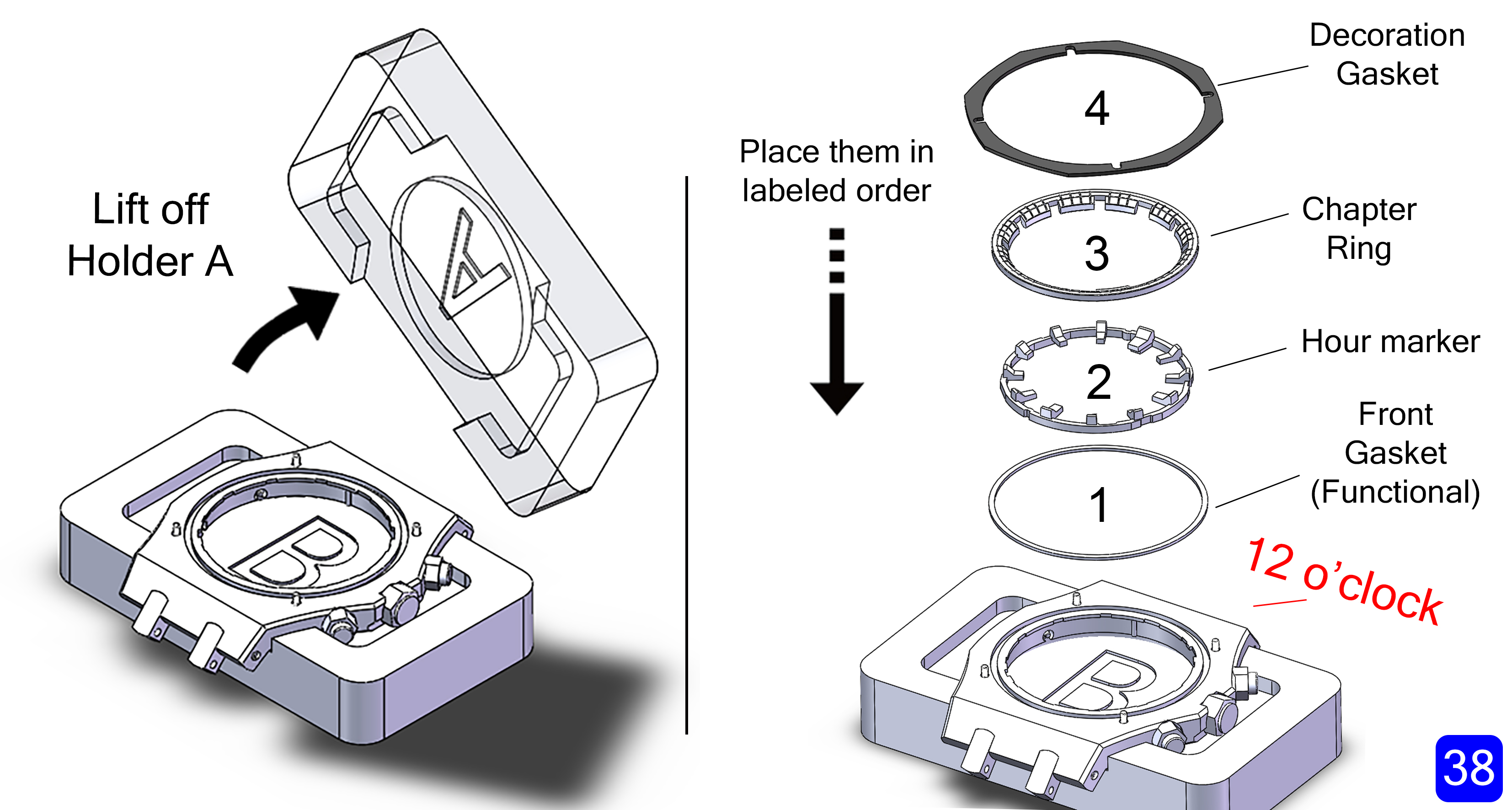 Lift off
Holder A

A

B

Place them in labeled order

4
Decoration Gasket

3
Chapter Ring

2
Hour marker

1
Front Gasket (Functional)

12 o'clock

B

38