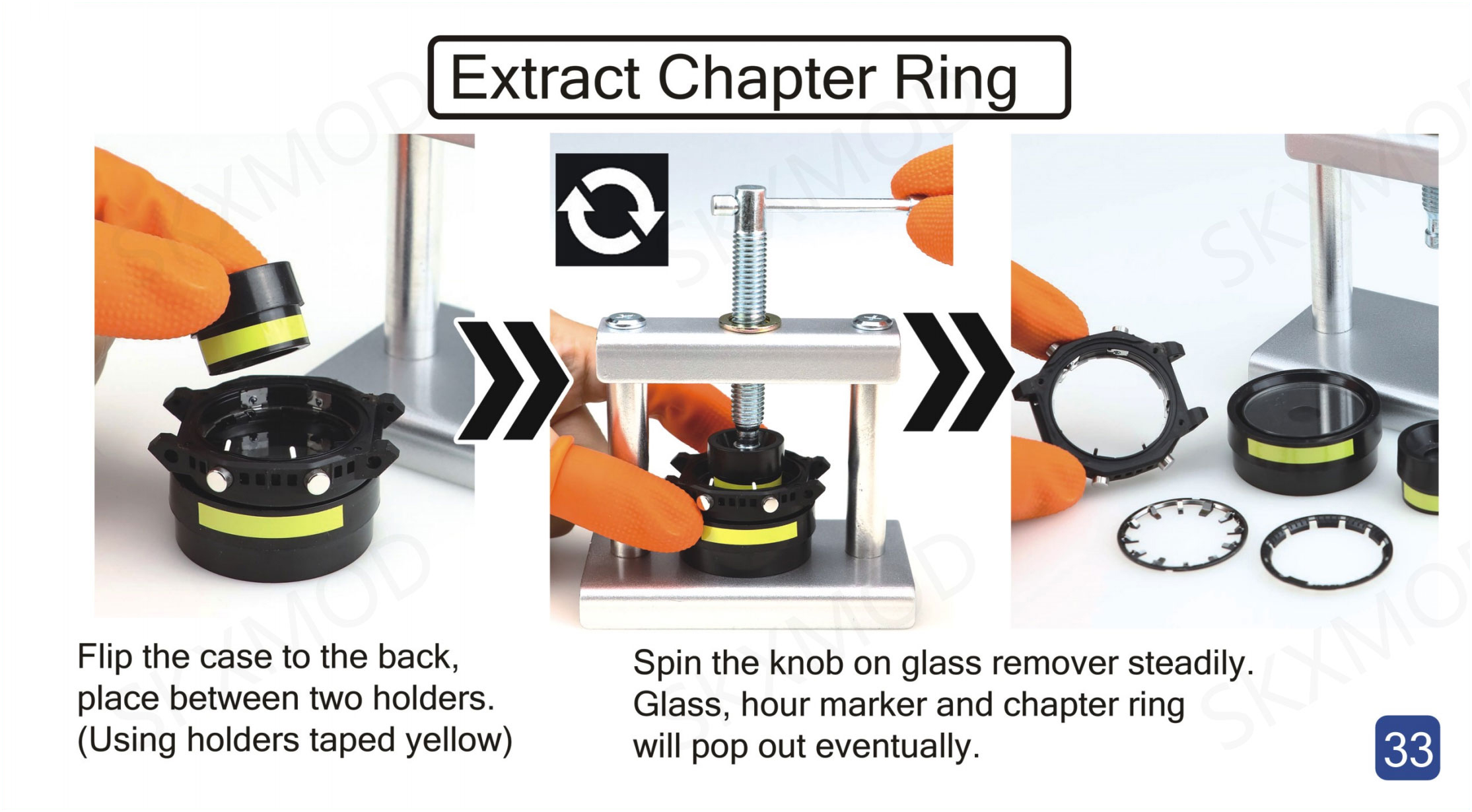 Extract Chapter Ring

SKXMOD

Flip the case to the back, place between two holders. (Using holders taped yellow)

Spin the knob on glass remover steadily. Glass, hour marker and chapter ring will pop out eventually.

33