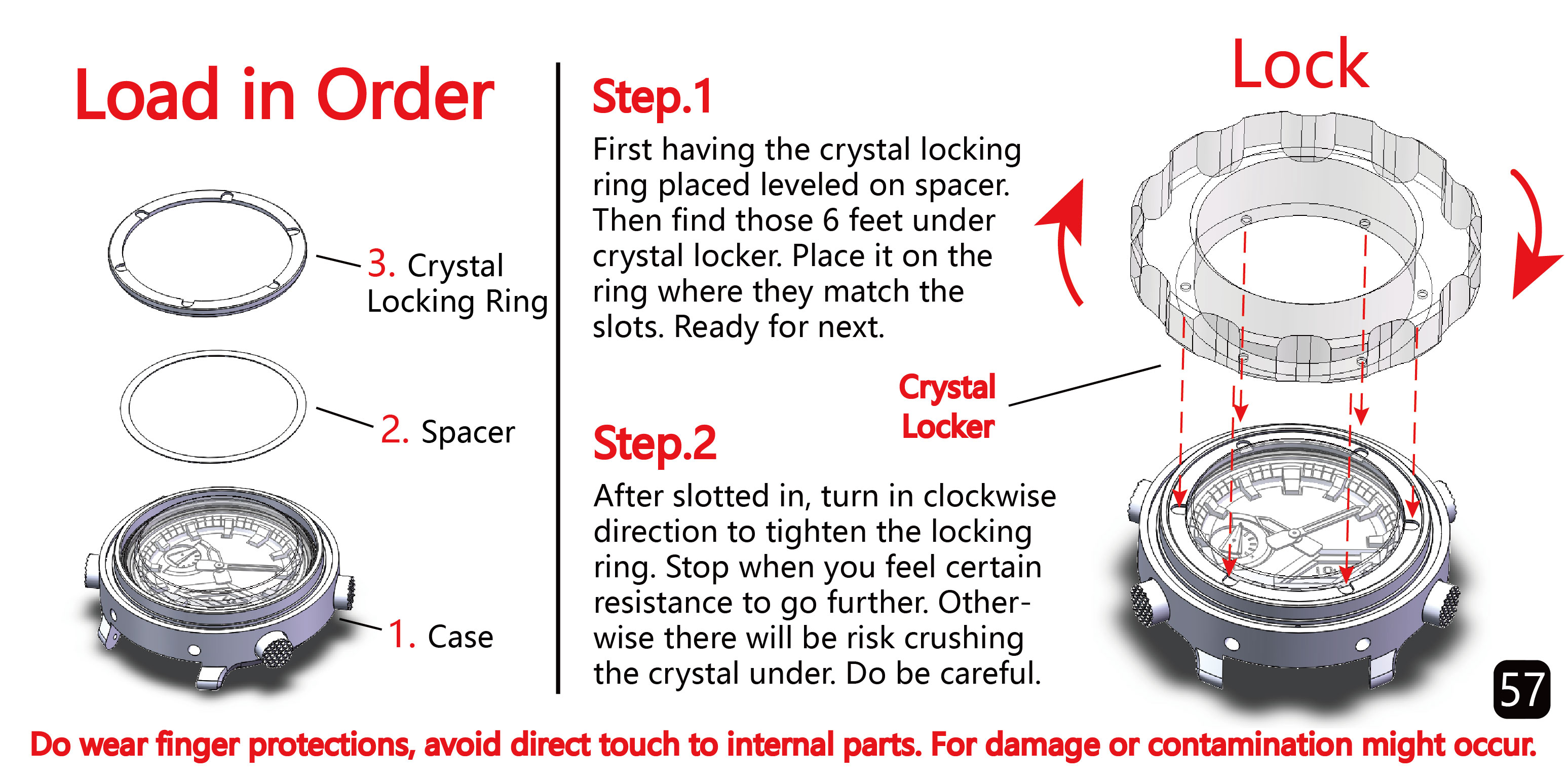 Load in Order

3. Crystal Locking Ring

2. Spacer

1. Case

Step.1

First having the crystal locking ring placed leveled on spacer. Then find those 6 feet under crystal locker. Place it on the ring where they match the slots. Ready for next.

Step.2

After slotted in, turn in clockwise direction to tighten the locking ring. Stop when you feel certain resistance to go further. Otherwise there will be risk crushing the crystal under. Do be careful.

Lock

Crystal Locker

57

Do wear finger protections, avoid direct touch to internal parts. For damage or contamination might occur.