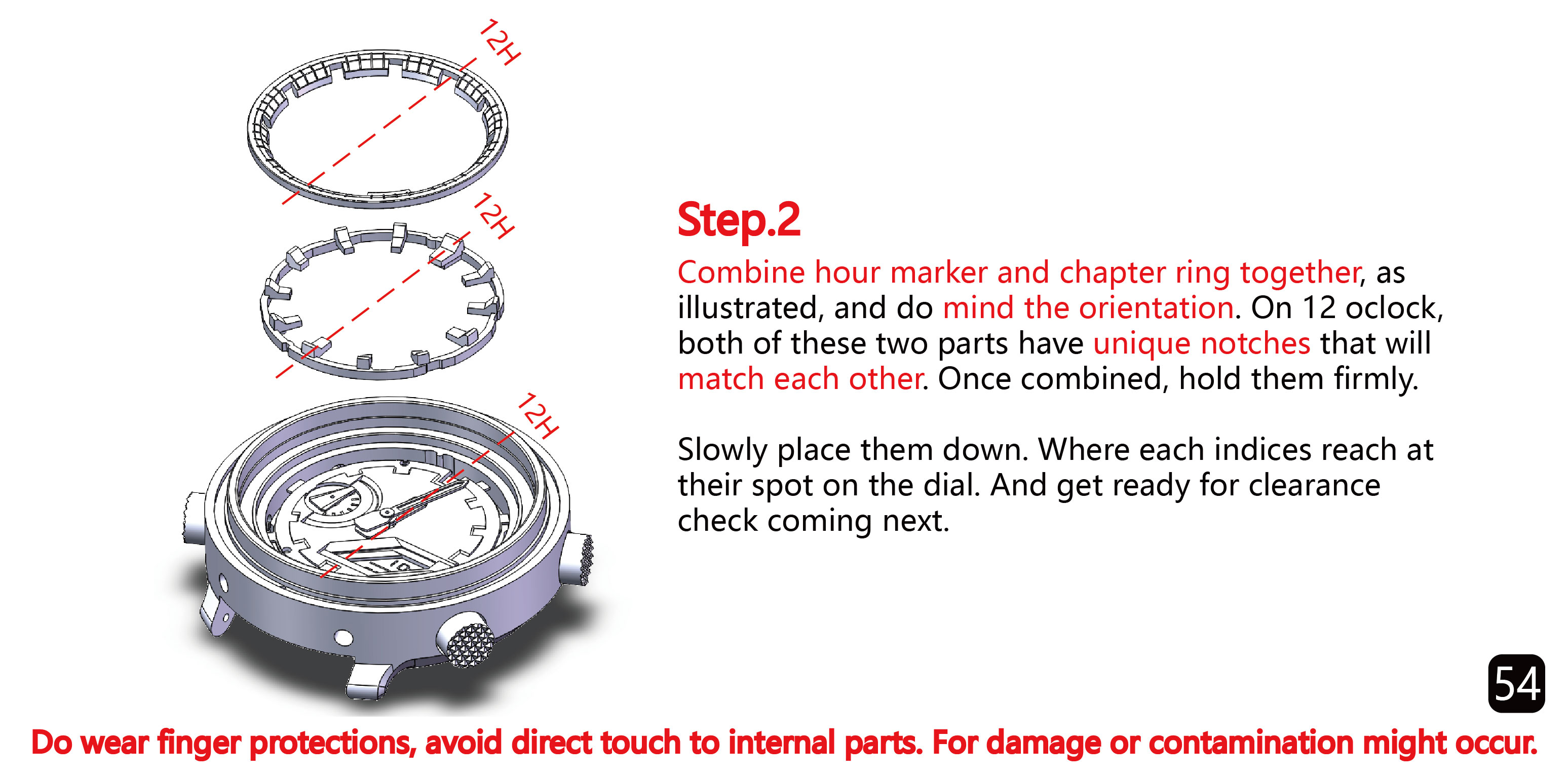 12H

12H

12H

Step.2

Combine hour marker and chapter ring together, as illustrated, and do mind the orientation. On 12 oclock, both of these two parts have unique notches that will match each other. Once combined, hold them firmly.

Slowly place them down. Where each indices reach at their spot on the dial. And get ready for clearance check coming next.

54

Do wear finger protections, avoid direct touch to internal parts. For damage or contamination might occur.