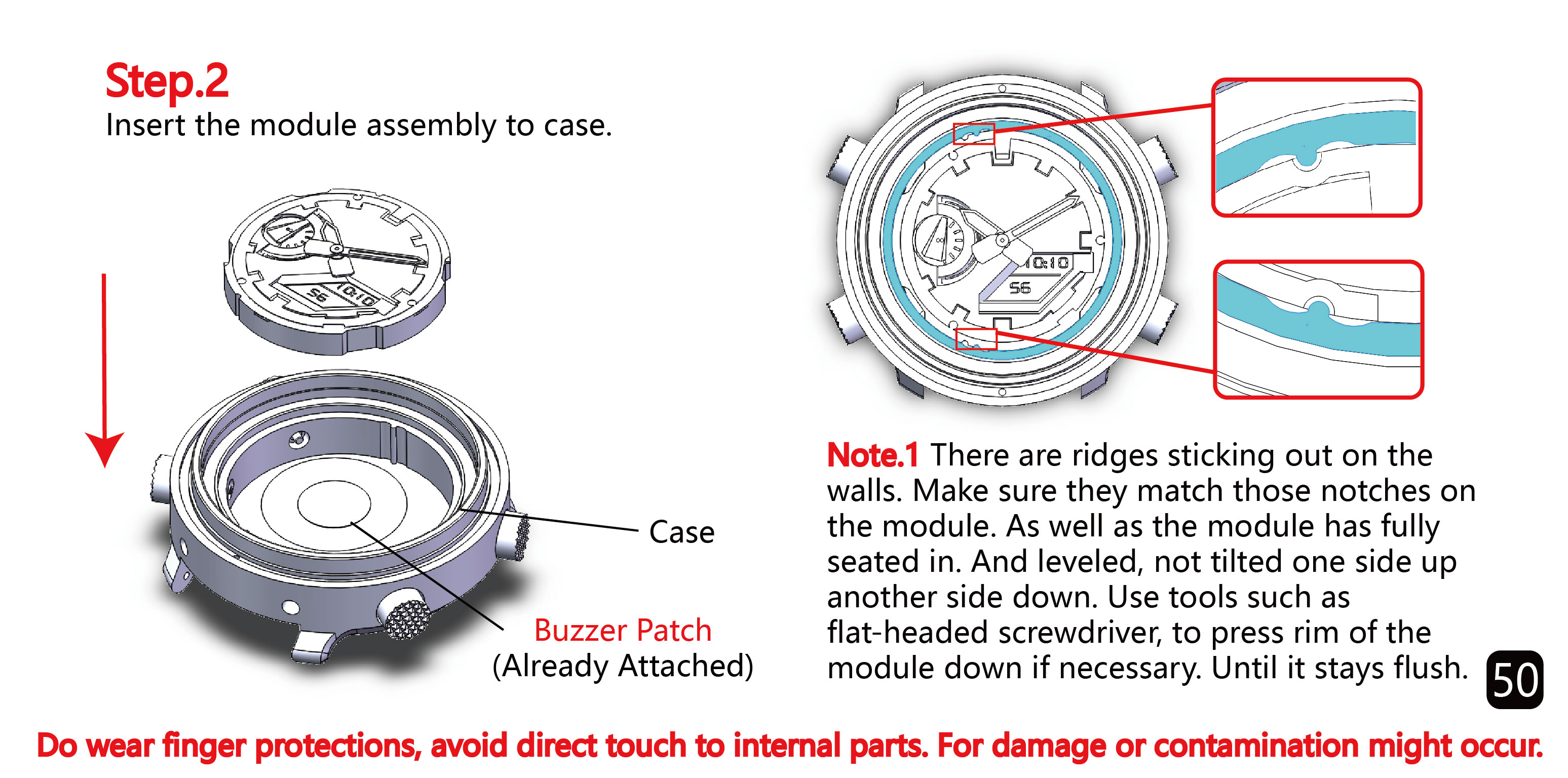 Step.2
Insert the module assembly to case.

10:10
56

Case

Buzzer Patch
(Already Attached)

10:10
56

Note.1 There are ridges sticking out on the walls. Make sure they match those notches on the module. As well as the module has fully seated in. And leveled, not tilted one side up another side down. Use tools such as flat-headed screwdriver, to press rim of the module down if necessary. Until it stays flush.

50

Do wear finger protections, avoid direct touch to internal parts. For damage or contamination might occur.