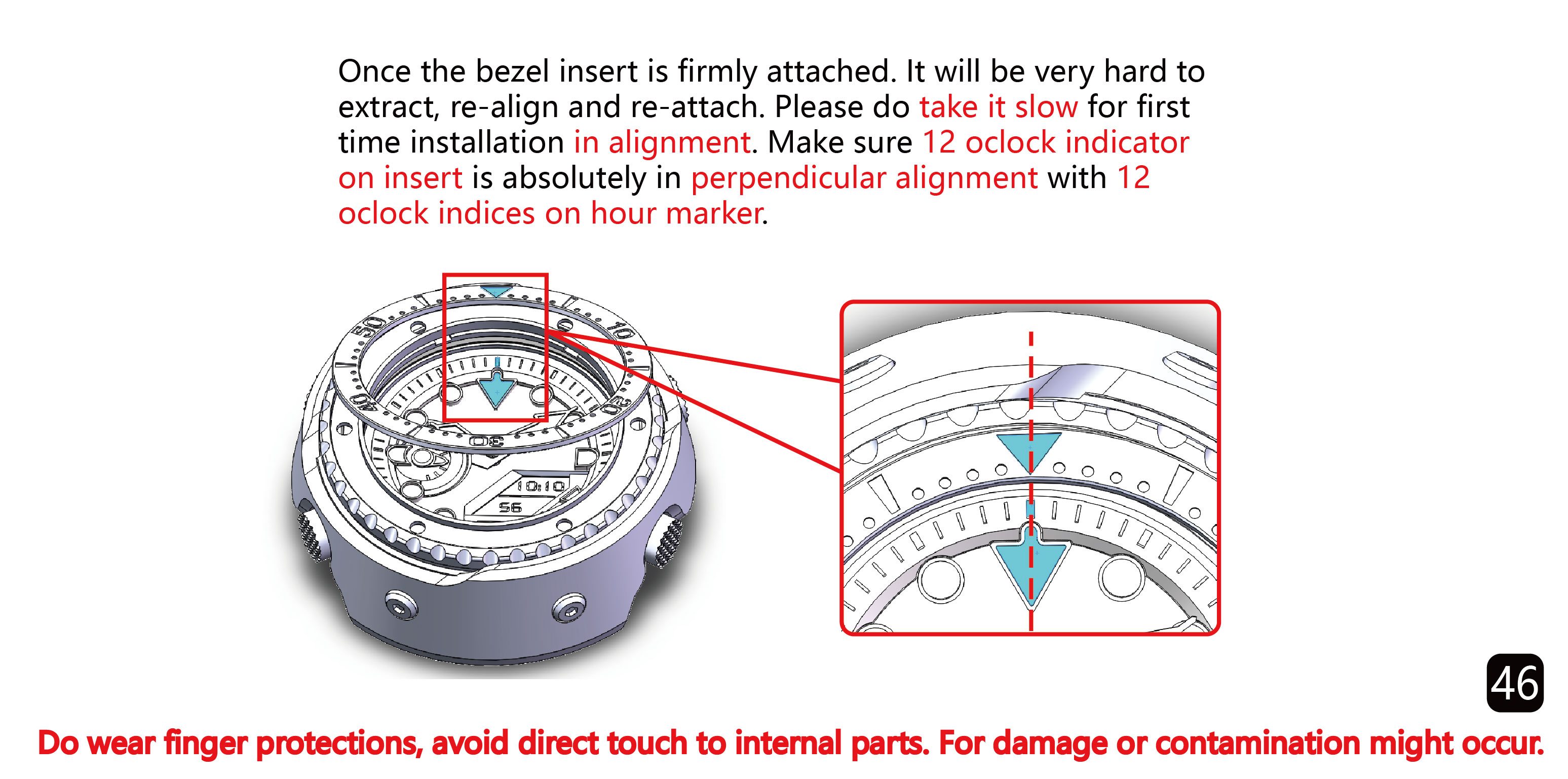 Once the bezel insert is firmly attached. It will be very hard to extract, re-align and re-attach. Please do take it slow for first time installation in alignment. Make sure 12 oclock indicator on insert is absolutely in perpendicular alignment with 12 oclock indices on hour marker.

50

10

40

20

30

10:10

56

46

Do wear finger protections, avoid direct touch to internal parts. For damage or contamination might occur.