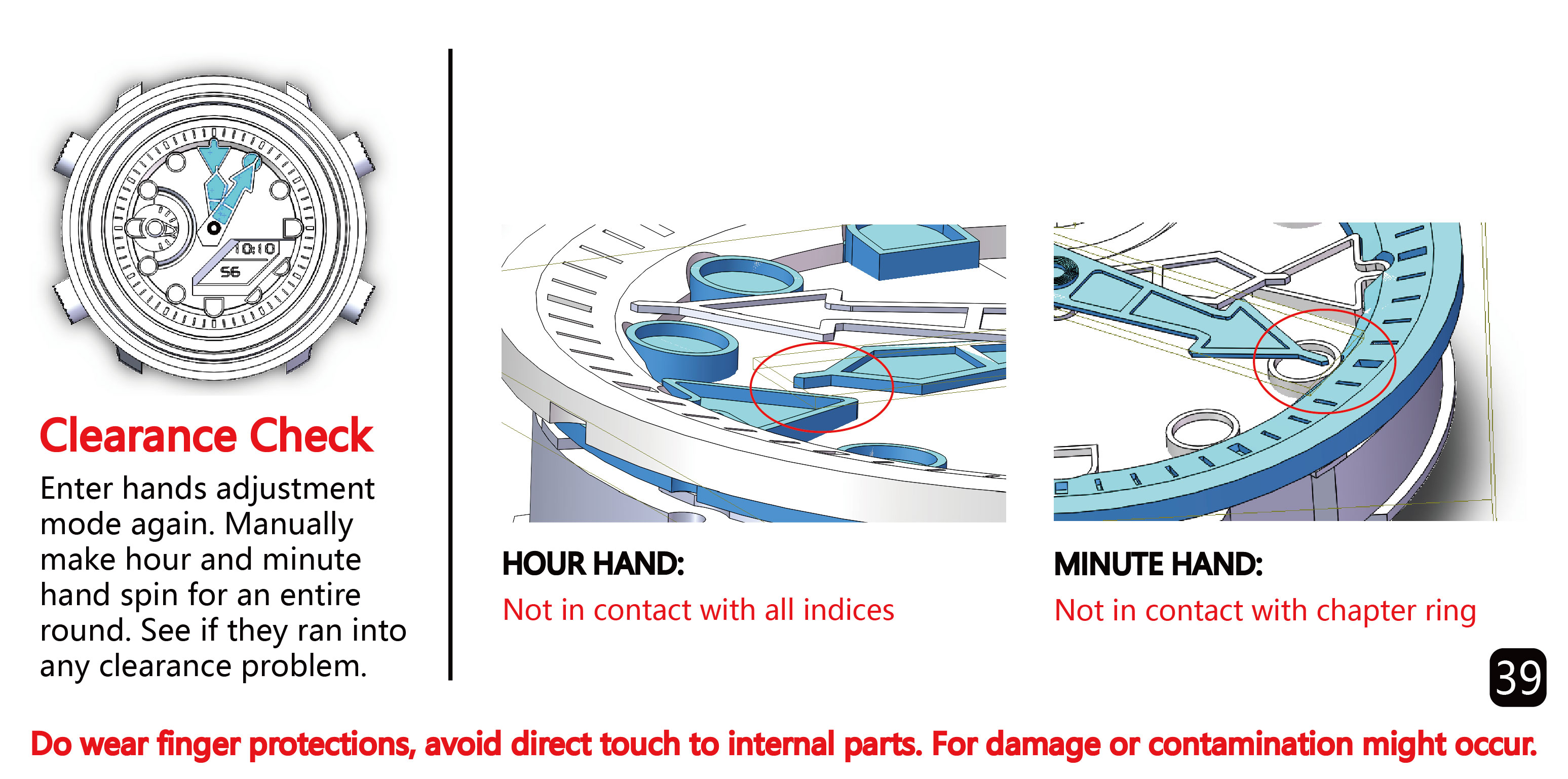 10:10
56

Clearance Check

Enter hands adjustment mode again. Manually make hour and minute hand spin for an entire round. See if they ran into any clearance problem.

HOUR HAND:
Not in contact with all indices

MINUTE HAND:
Not in contact with chapter ring

39

Do wear finger protections, avoid direct touch to internal parts. For damage or contamination might occur.