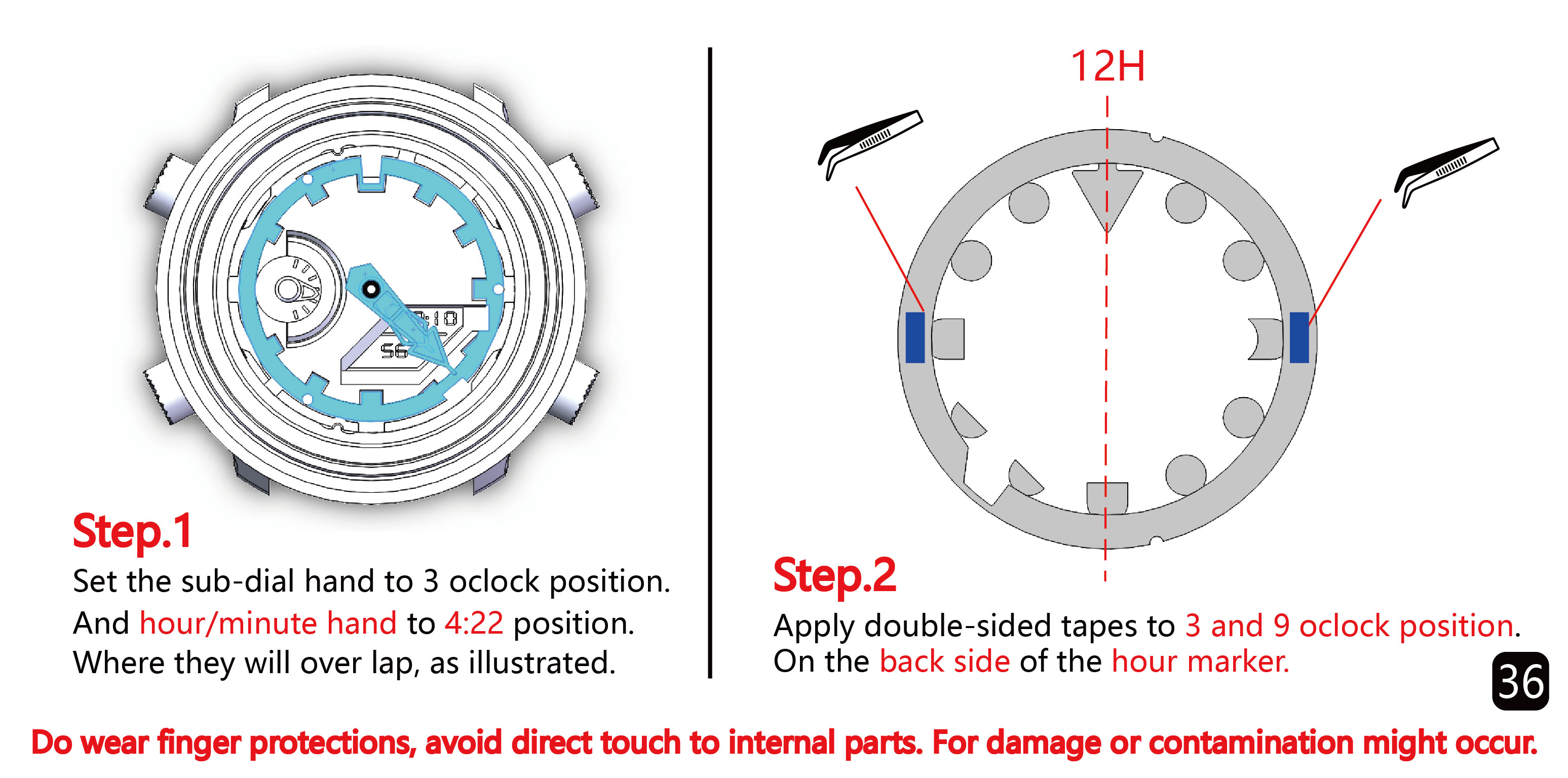 Step.1

Set the sub-dial hand to 3 oclock position. And hour/minute hand to 4:22 position. Where they will over lap, as illustrated.

12H

Step.2

Apply double-sided tapes to 3 and 9 oclock position. On the back side of the hour marker.

36

Do wear finger protections, avoid direct touch to internal parts. For damage or contamination might occur.