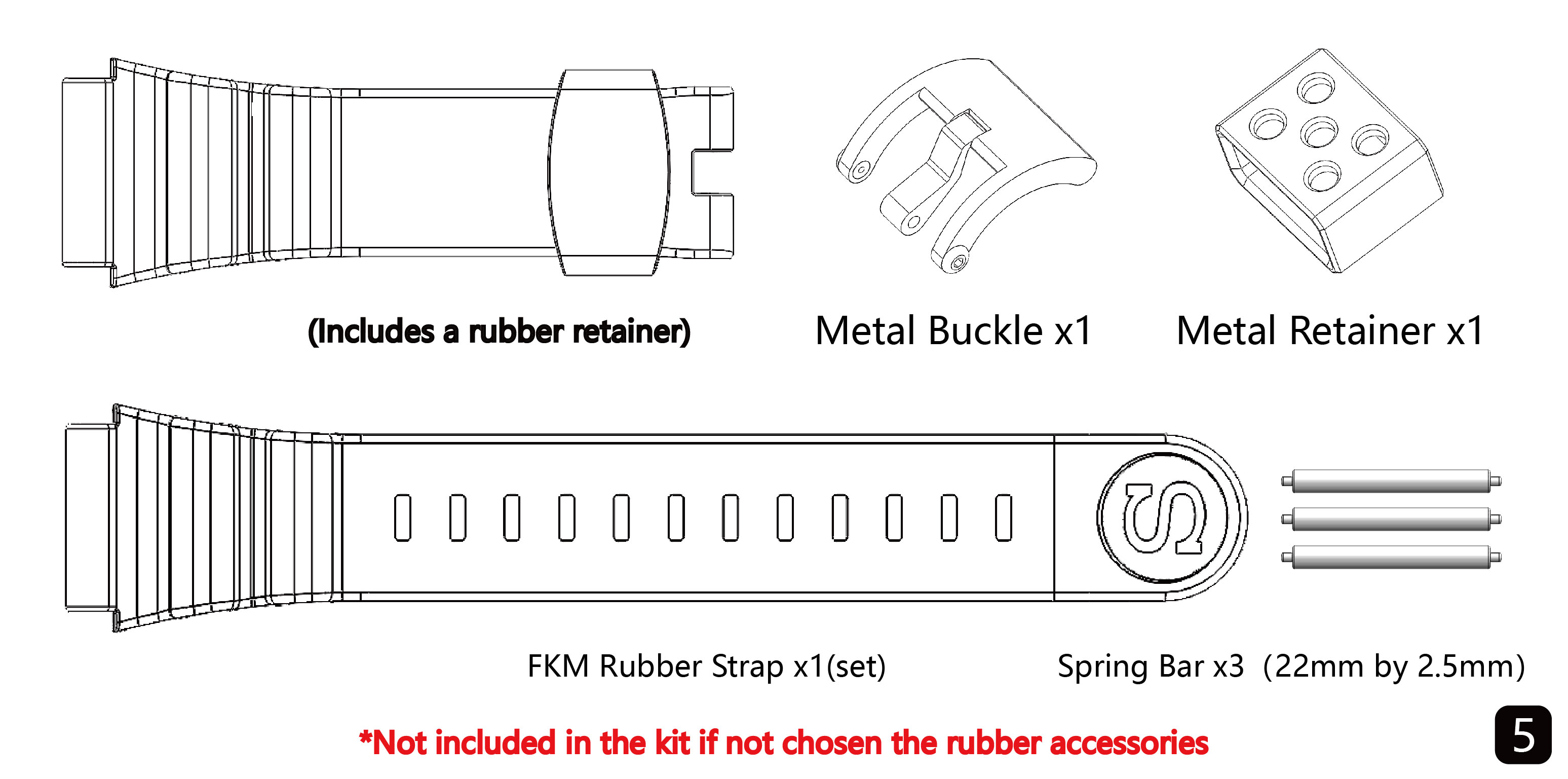 (Includes a rubber retainer)

Metal Buckle x1

Metal Retainer x1

S

FKM Rubber Strap x1(set)

Spring Bar x3 (22mm by 2.5mm)

*Not included in the kit if not chosen the rubber accessories

5