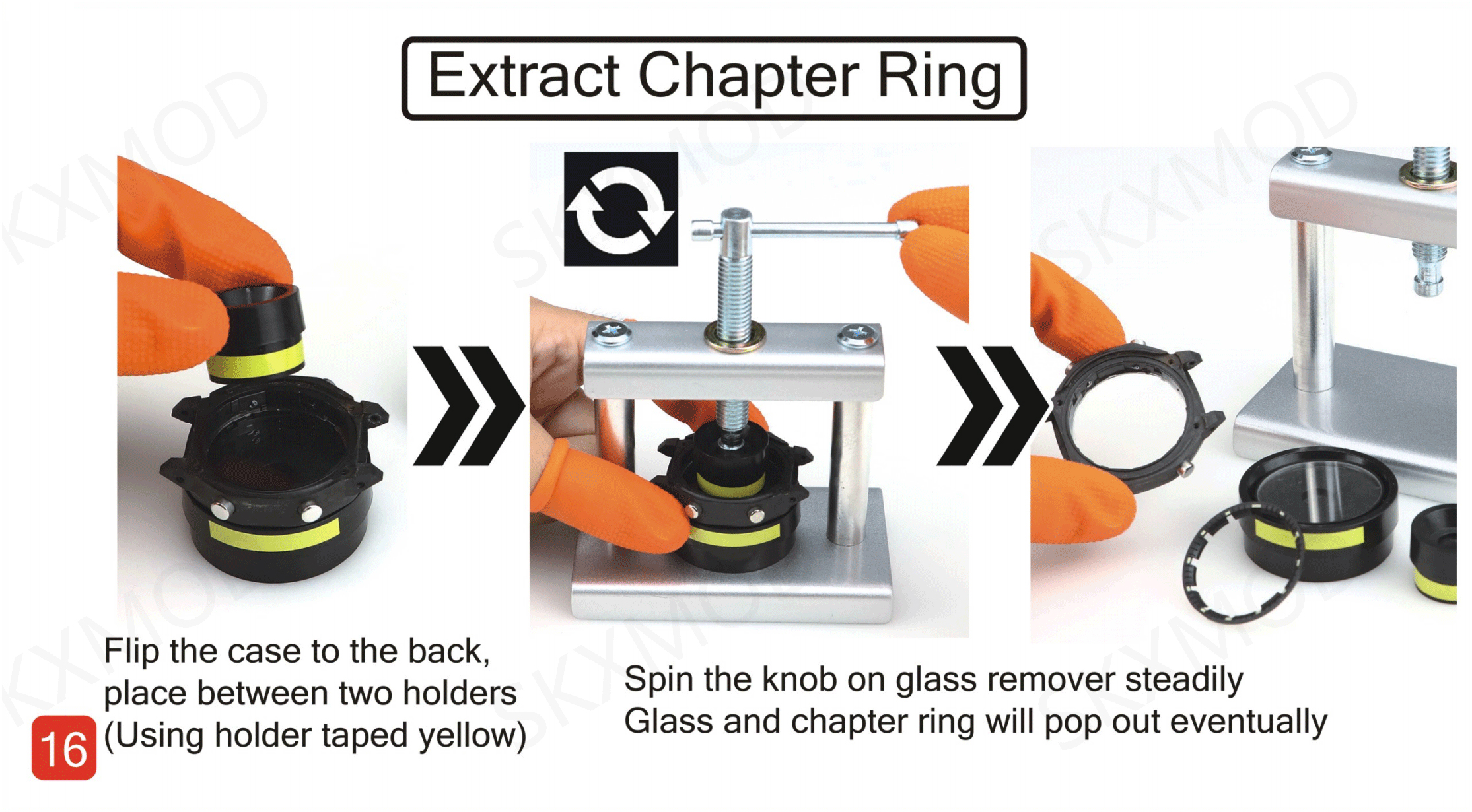 Extract Chapter Ring

SKXMOD

Flip the case to the back, place between two holders (Using holder taped yellow)

16

Spin the knob on glass remover steadily
Glass and chapter ring will pop out eventually