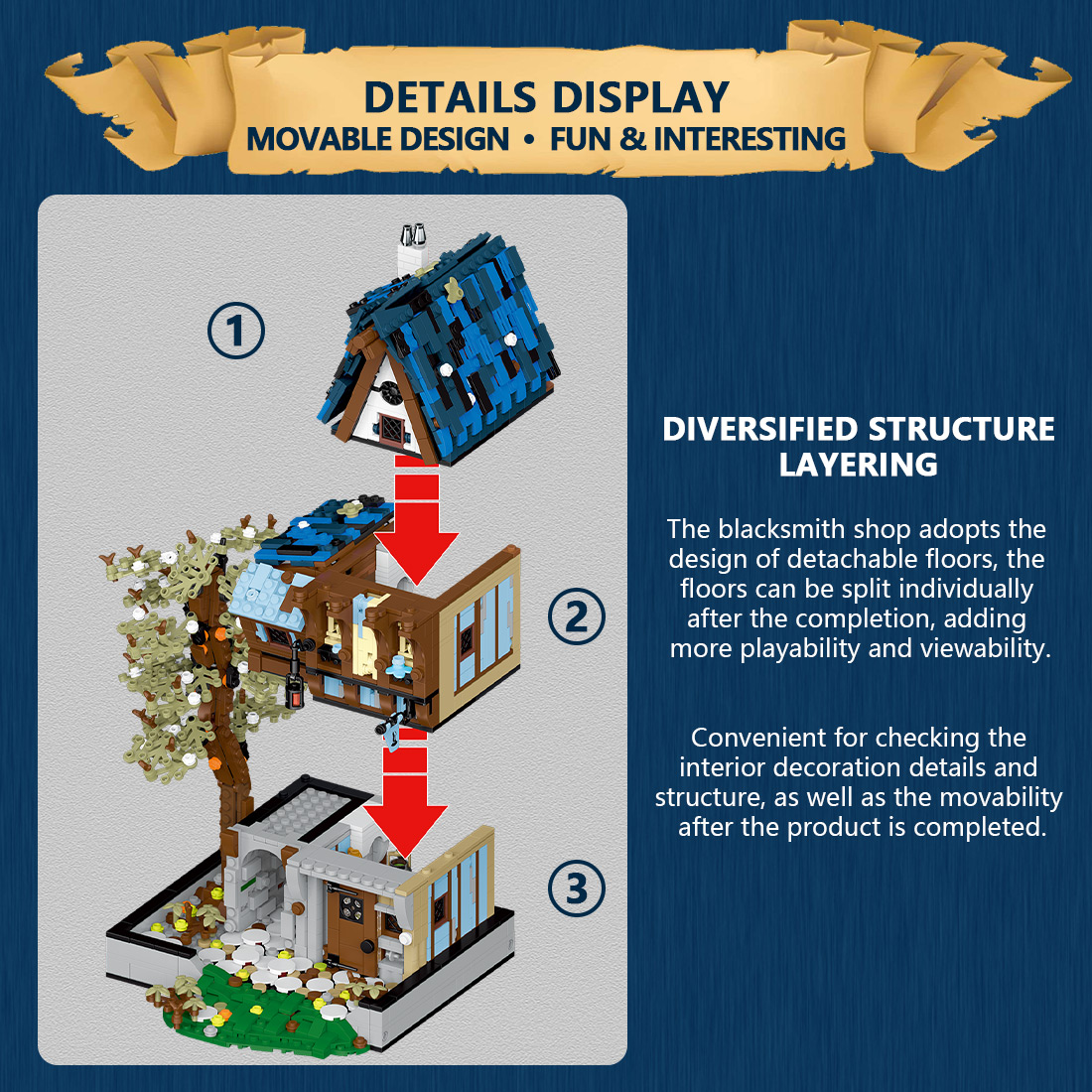 DETAILS DISPLAY
MOVABLE DESIGN • FUN & INTERESTING

①

②

③

DIVERSIFIED STRUCTURE LAYERING

The blacksmith shop adopts the design of detachable floors, the floors can be split individually after the completion, adding more playability and viewability.

Convenient for checking the interior decoration details and structure, as well as the movability after the product is completed.