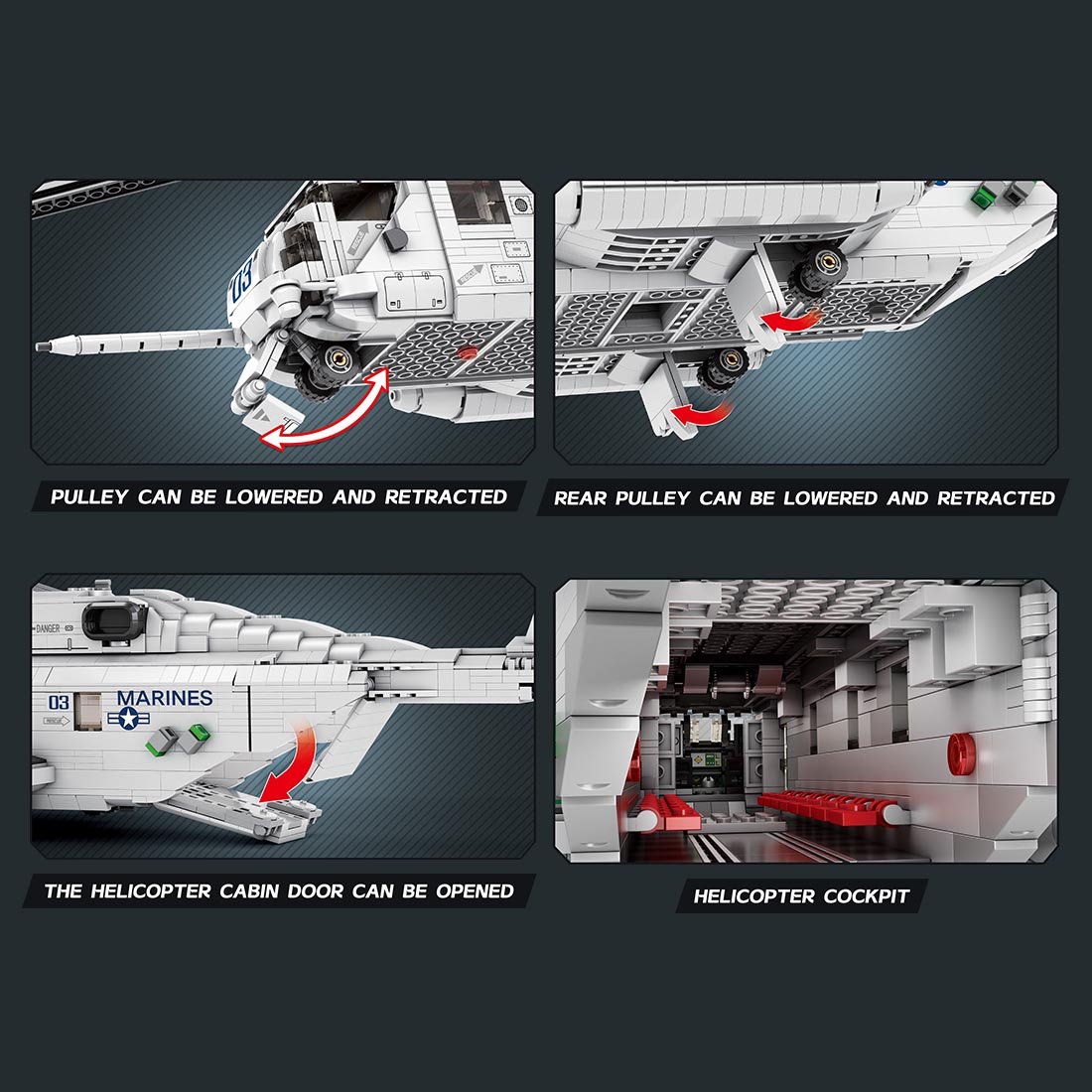 03

PULLEY CAN BE LOWERED AND RETRACTED

REAR PULLEY CAN BE LOWERED AND RETRACTED

DANGER

03

MARINES

THE HELICOPTER CABIN DOOR CAN BE OPENED

HELICOPTER COCKPIT