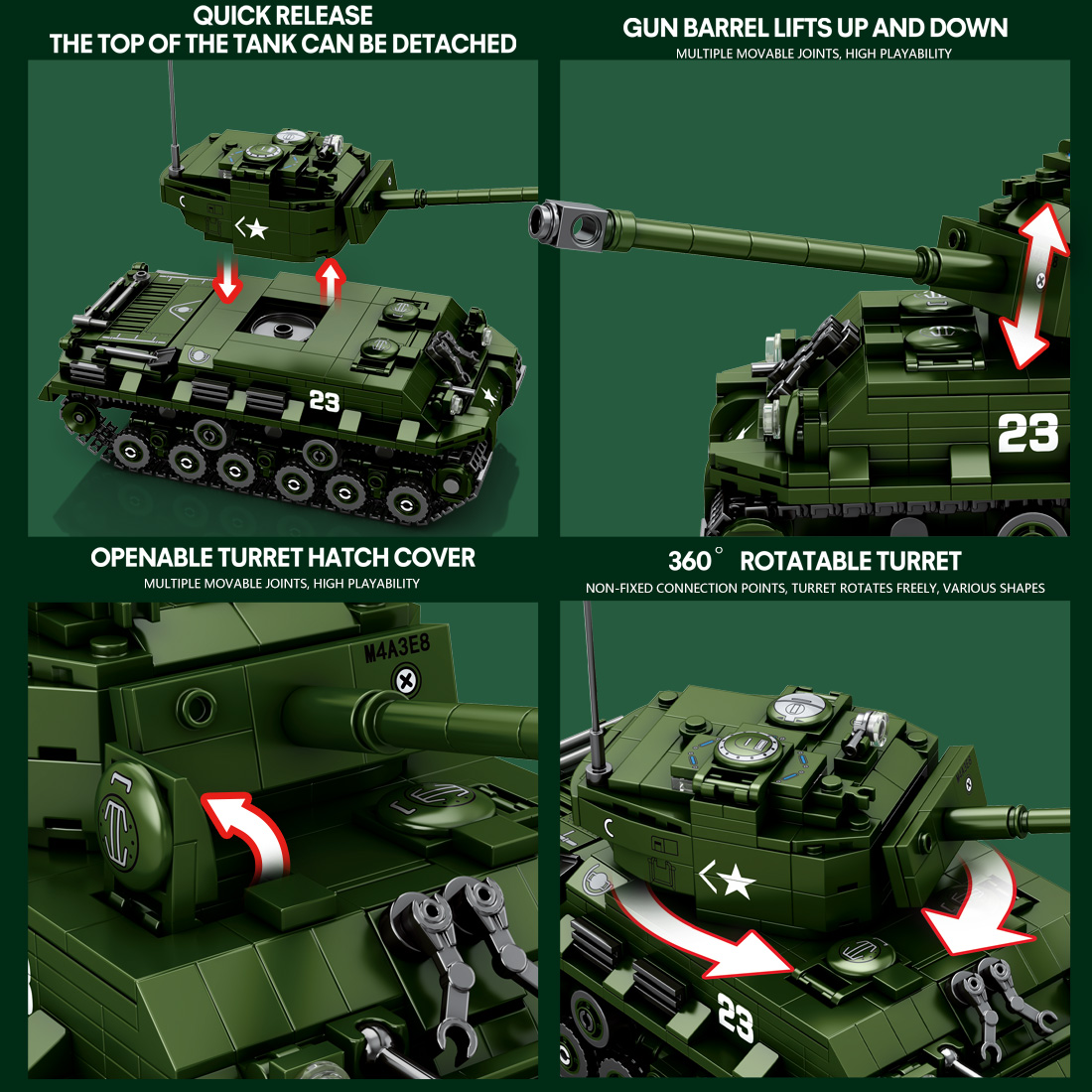 QUICK RELEASE
THE TOP OF THE TANK CAN BE DETACHED

23

GUN BARREL LIFTS UP AND DOWN
MULTIPLE MOVABLE JOINTS, HIGH PLAYABILITY

23

OPENABLE TURRET HATCH COVER
MULTIPLE MOVABLE JOINTS, HIGH PLAYABILITY

M4A3E8

360° ROTATABLE TURRET
NON-FIXED CONNECTION POINTS, TURRET ROTATES FREELY, VARIOUS SHAPES

23