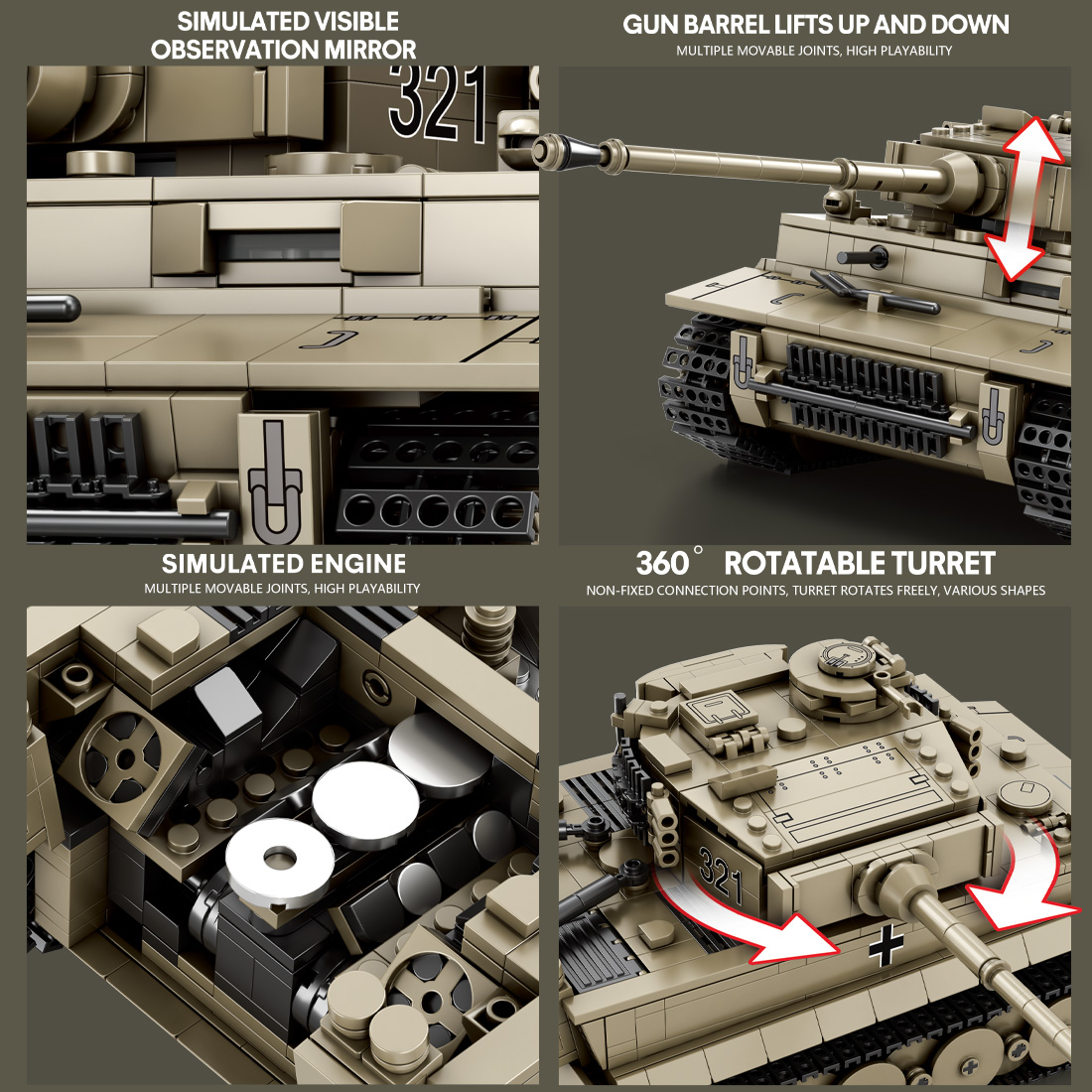 SIMULATED VISIBLE OBSERVATION MIRROR

321

GUN BARREL LIFTS UP AND DOWN
MULTIPLE MOVABLE JOINTS, HIGH PLAYABILITY

SIMULATED ENGINE
MULTIPLE MOVABLE JOINTS, HIGH PLAYABILITY

360° ROTATABLE TURRET
NON-FIXED CONNECTION POINTS, TURRET ROTATES FREELY, VARIOUS SHAPES

321