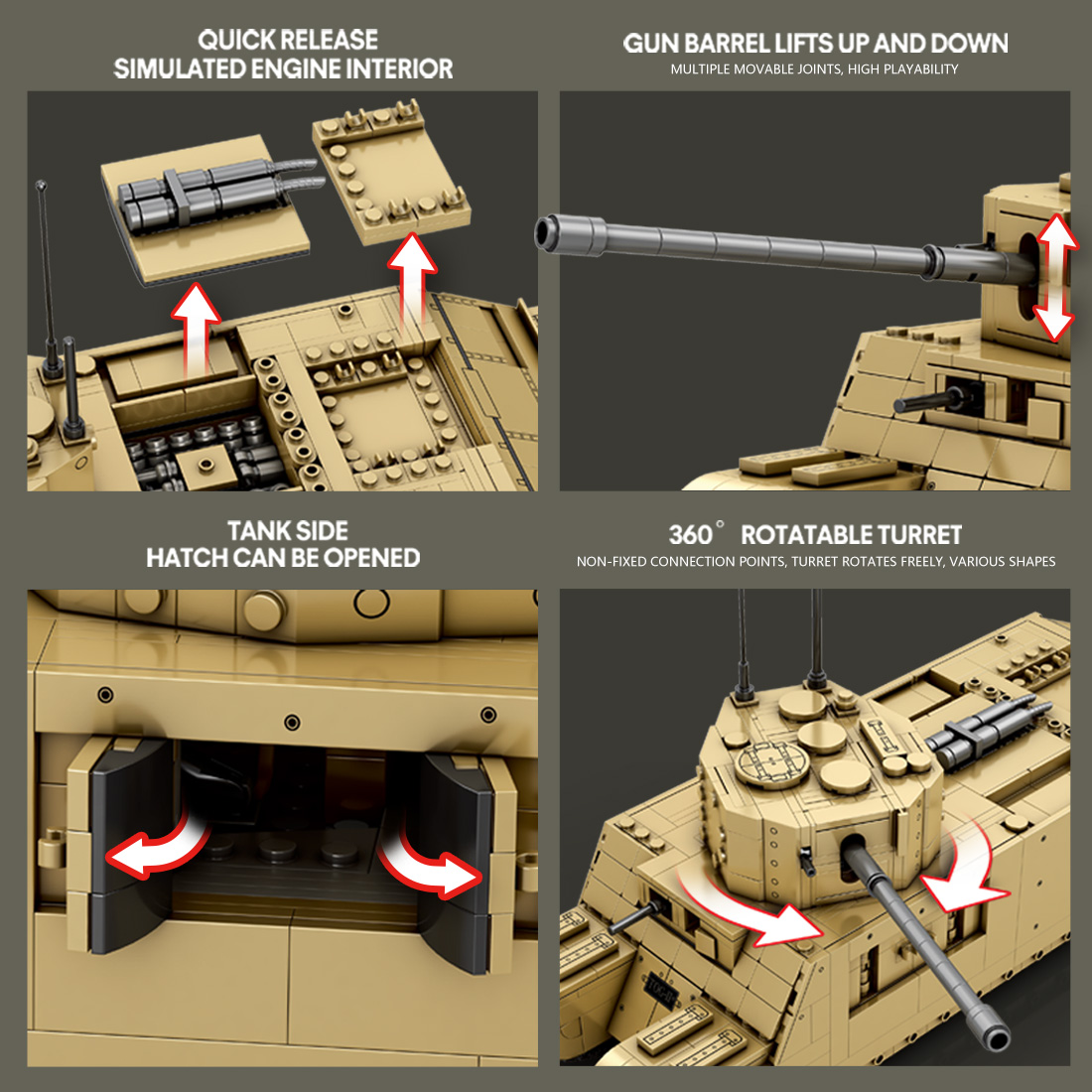 QUICK RELEASE
SIMULATED ENGINE INTERIOR

GUN BARREL LIFTS UP AND DOWN
MULTIPLE MOVABLE JOINTS, HIGH PLAYABILITY

TANK SIDE
HATCH CAN BE OPENED

360° ROTATABLE TURRET
NON-FIXED CONNECTION POINTS, TURRET ROTATES FREELY, VARIOUS SHAPES