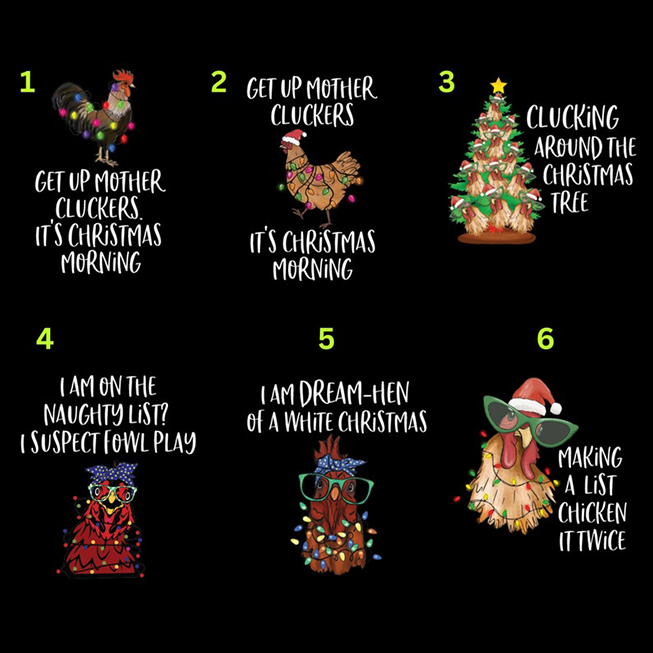 1

GET UP MOTHER CLUCKERS. IT'S CHRISTMAS MORNING

2

GET UP MOTHER CLUCKERS

IT'S CHRISTMAS MORNING

3

CLUCKING AROUND THE CHRISTMAS TREE

4

I AM ON THE NAUGHTY LIST? I SUSPECT FOWL PLAY

5

I AM DREAM-HEN OF A WHITE CHRISTMAS

6

MAKING A LIST CHICKEN IT TWICE