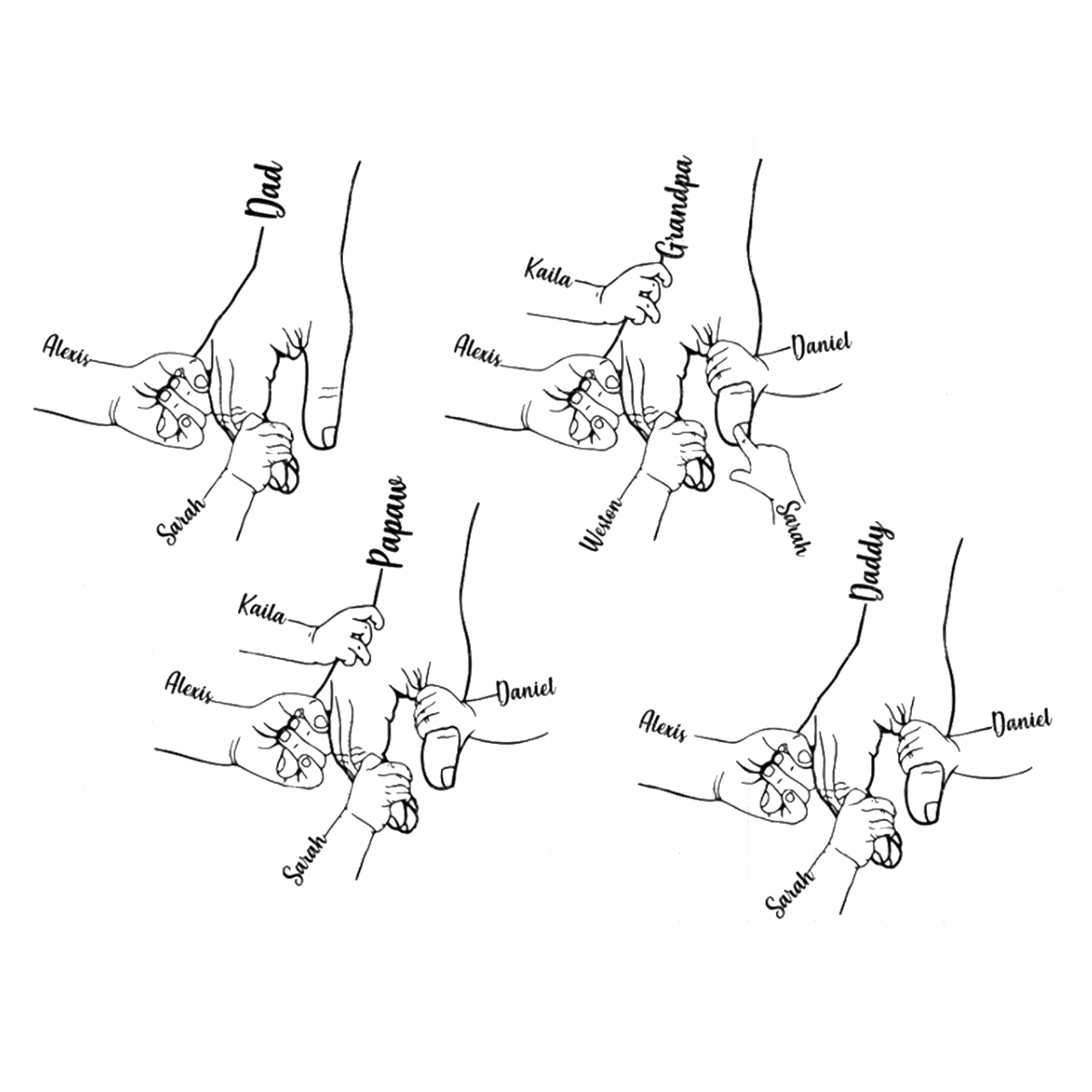 Dad

Alexis

Sarah

Grandpa

Kaila

Alexis

Daniel

Weston

Sarah

Papaw

Kaila

Alexis

Daniel

Sarah

Daddy

Alexis

Daniel

Sarah