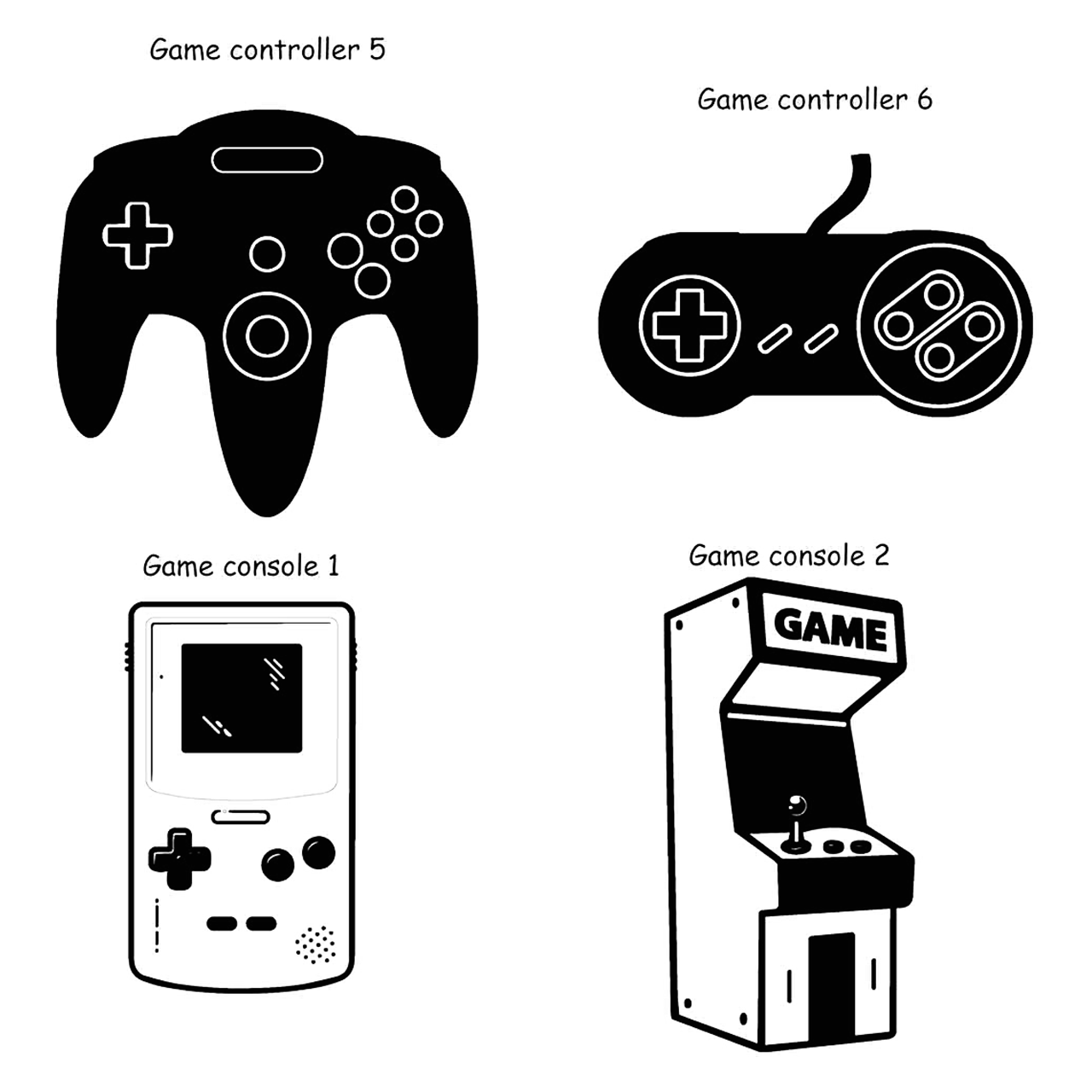 Game controller 5

Game controller 6

Game console 1

Game console 2

GAME