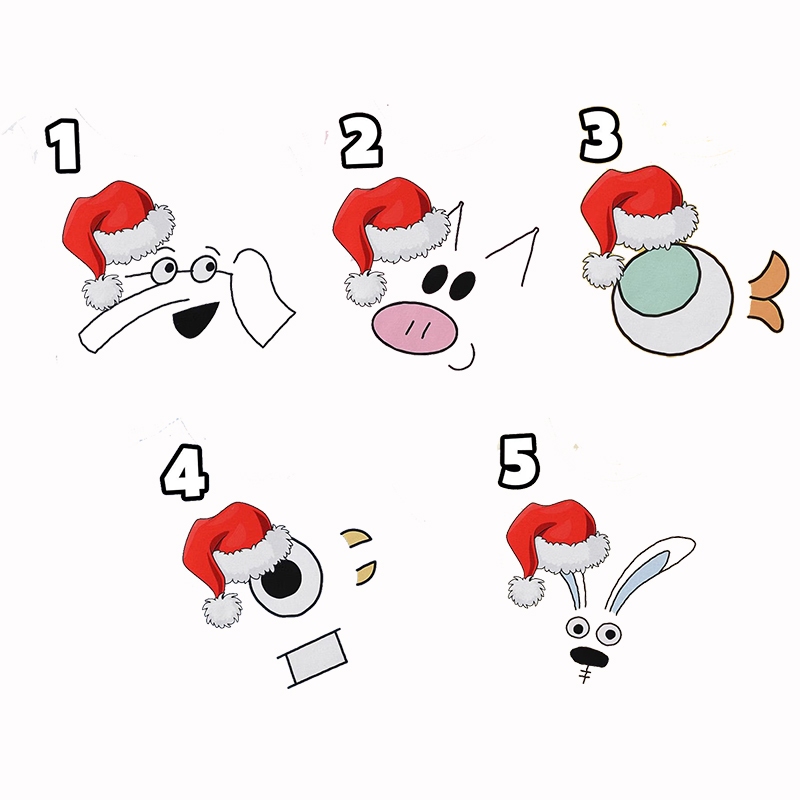 1

2

3

4

5