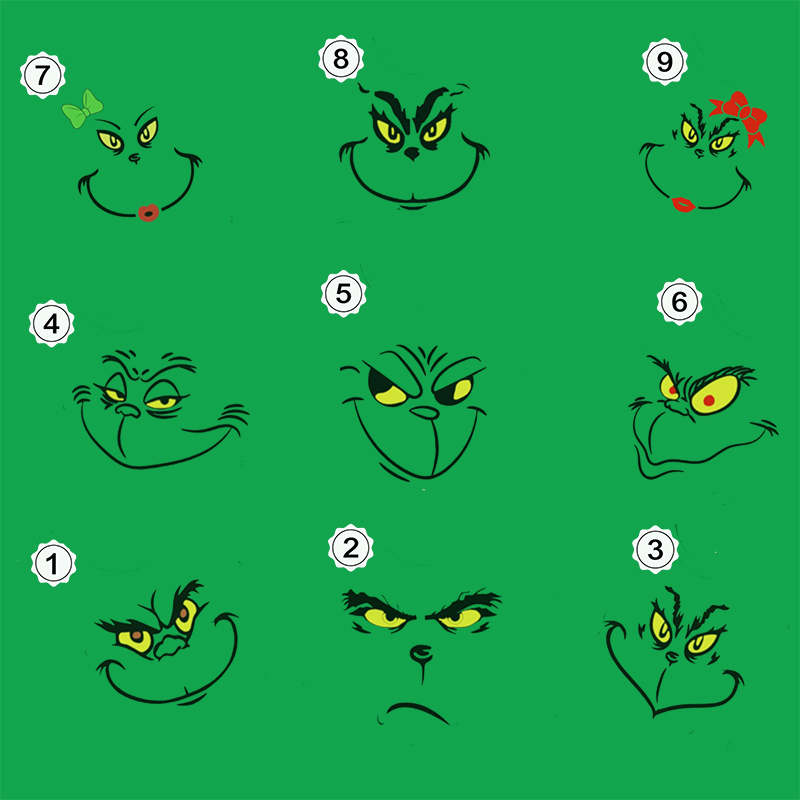 7
8
9
4
5
6
1
2
3