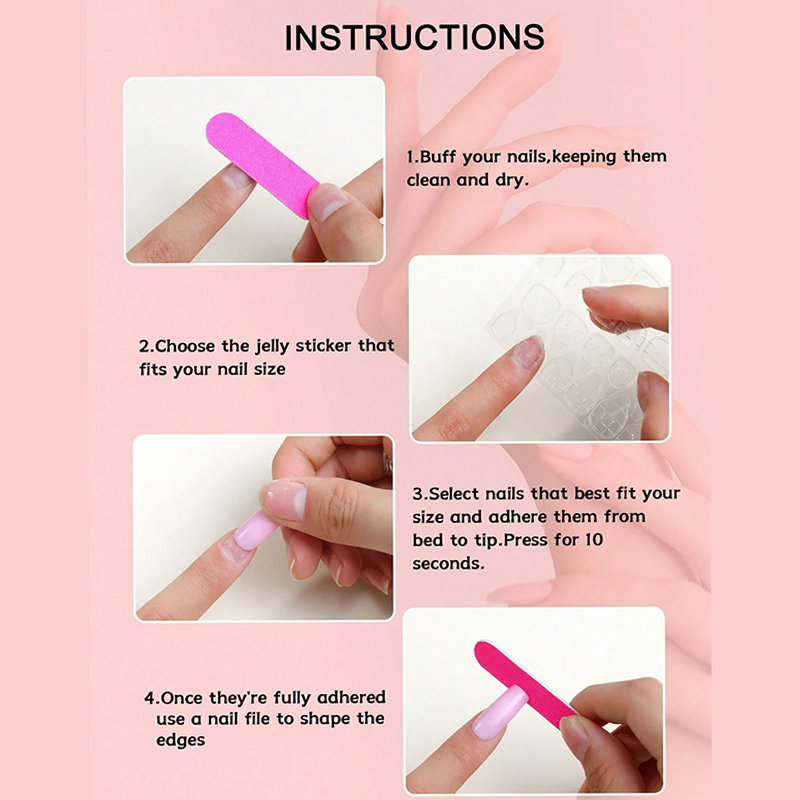 INSTRUCTIONS

1.Buff your nails,keeping them clean and dry.

2.Choose the jelly sticker that fits your nail size

3.Select nails that best fit your size and adhere them from bed to tip.Press for 10 seconds.

4.Once they're fully adhered use a nail file to shape the edges