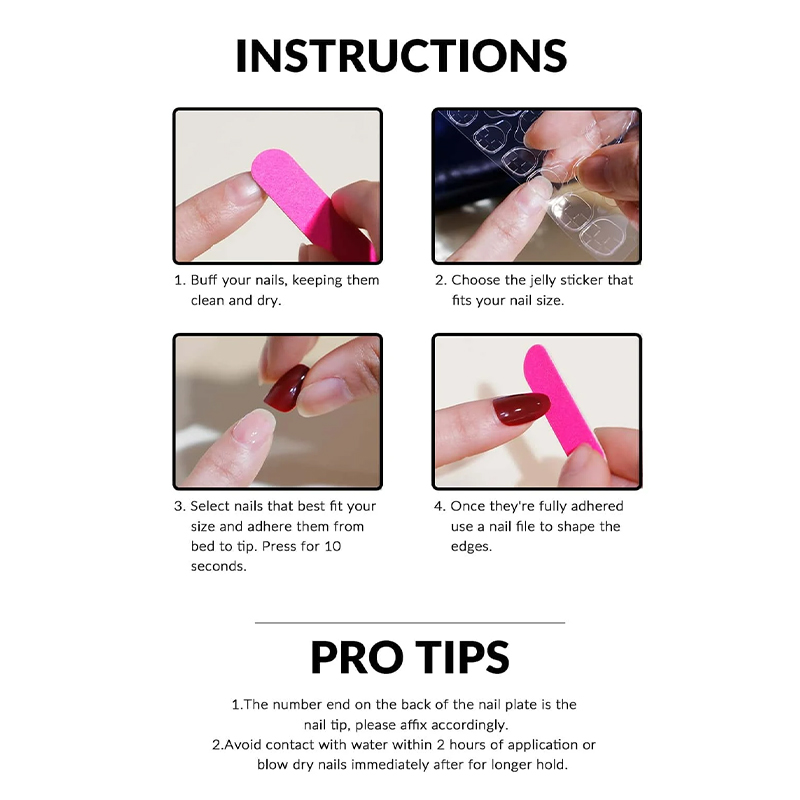 INSTRUCTIONS

1. Buff your nails, keeping them clean and dry.

2. Choose the jelly sticker that fits your nail size.

3. Select nails that best fit your size and adhere them from bed to tip. Press for 10 seconds.

4. Once they're fully adhered use a nail file to shape the edges.

PRO TIPS

1.The number end on the back of the nail plate is the nail tip, please affix accordingly.
2.Avoid contact with water within 2 hours of application or blow dry nails immediately after for longer hold.