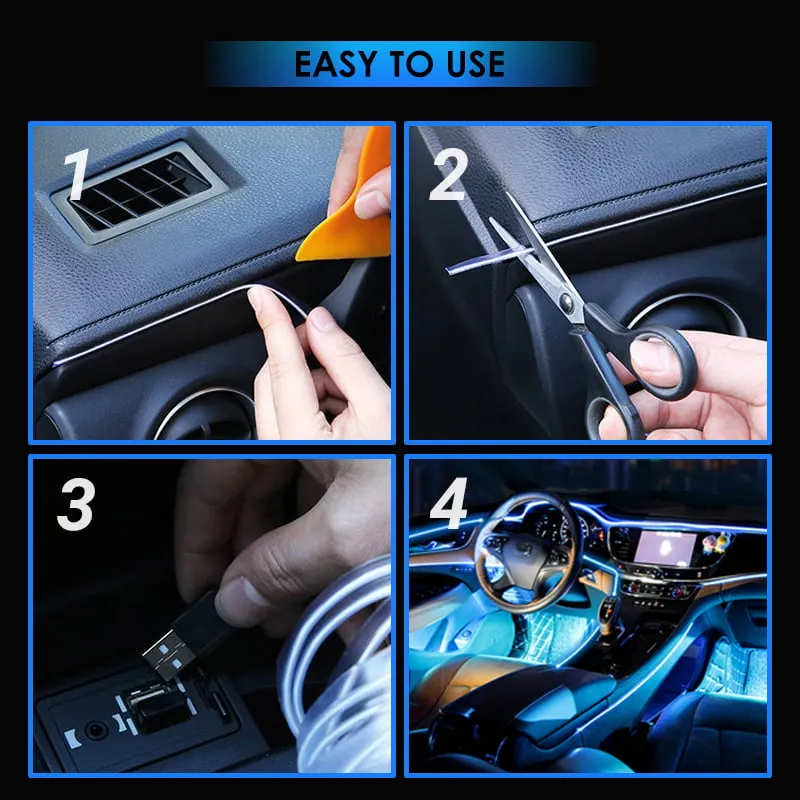 EASY TO USE

1

2

3

4