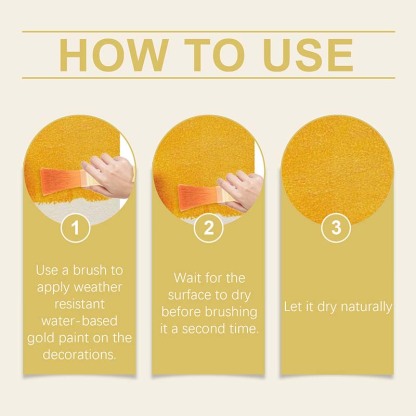 HOW TO USE

1

Use a brush to apply weather resistant water-based gold paint on the decorations.

2

Wait for the surface to dry before brushing it a second time.

3

Let it dry naturally