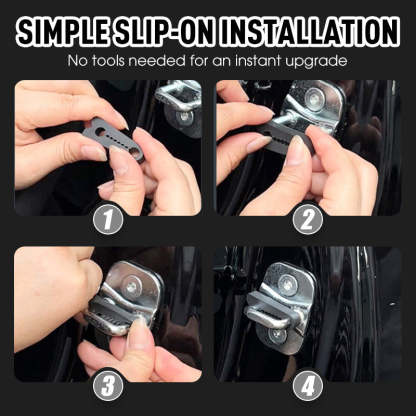 SIMPLE SLIP-ON INSTALLATION

No tools needed for an instant upgrade

1

2

3

4